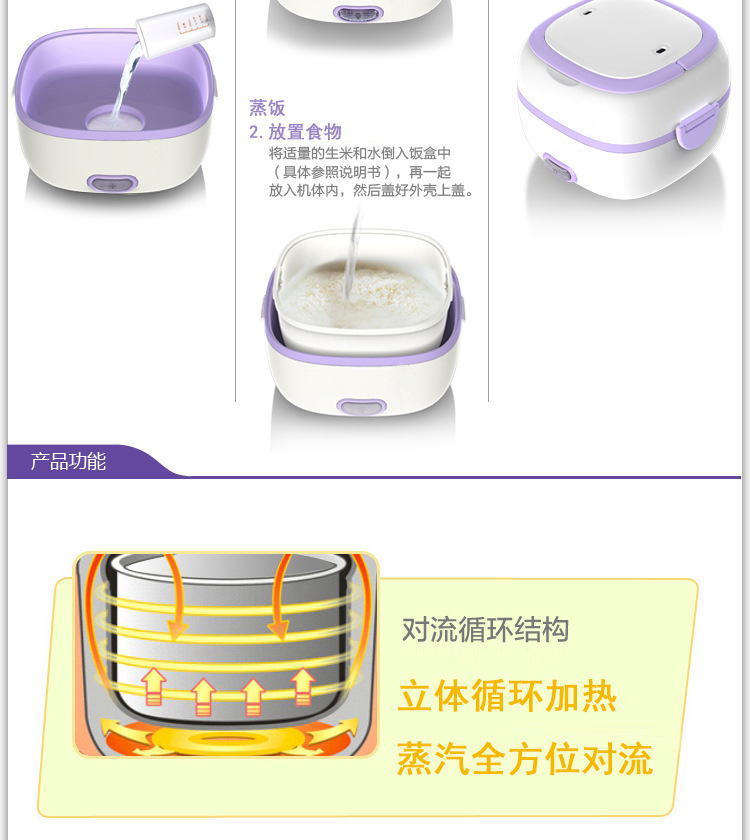 蒸饭
2. 放置食物
将适量的生米和水倒入饭盒中（具体参照说明书），再一起放入机体内，然后盖好外壳上盖。

产品功能

对流循环结构
立体循环加热
蒸汽全方位对流