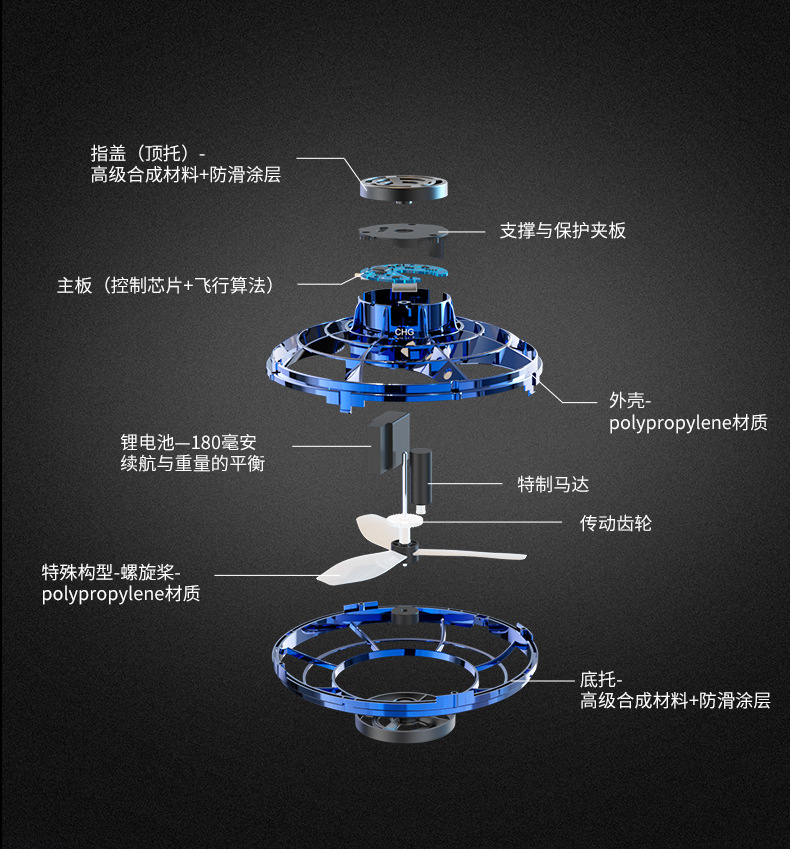 指盖（顶托）-
高级合成材料+防滑涂层

支撑与保护夹板

主板（控制芯片+飞行算法）

CHG

外壳-
polypropylene材质

锂电池—180毫安
续航与重量的平衡

特制马达

传动齿轮

特殊构型-螺旋桨-
polypropylene材质

底托-
高级合成材料+防滑涂层