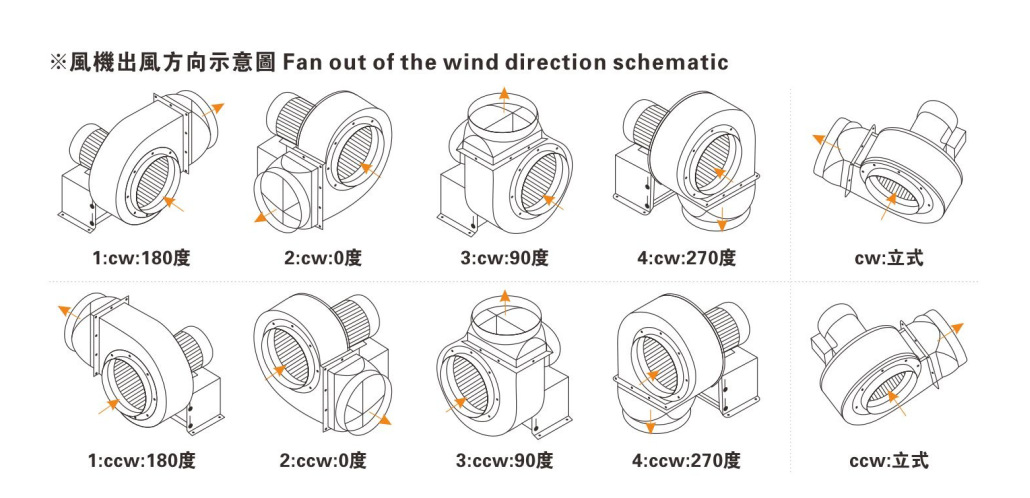 ※風機出風方向示意圖 Fan out of the wind direction schematic

1:cw:180度

2:cw:0度

3:cw:90度

4:cw:270度

cw:立式

1:ccw:180度

2:ccw:0度

3:ccw:90度

4:ccw:270度

ccw:立式