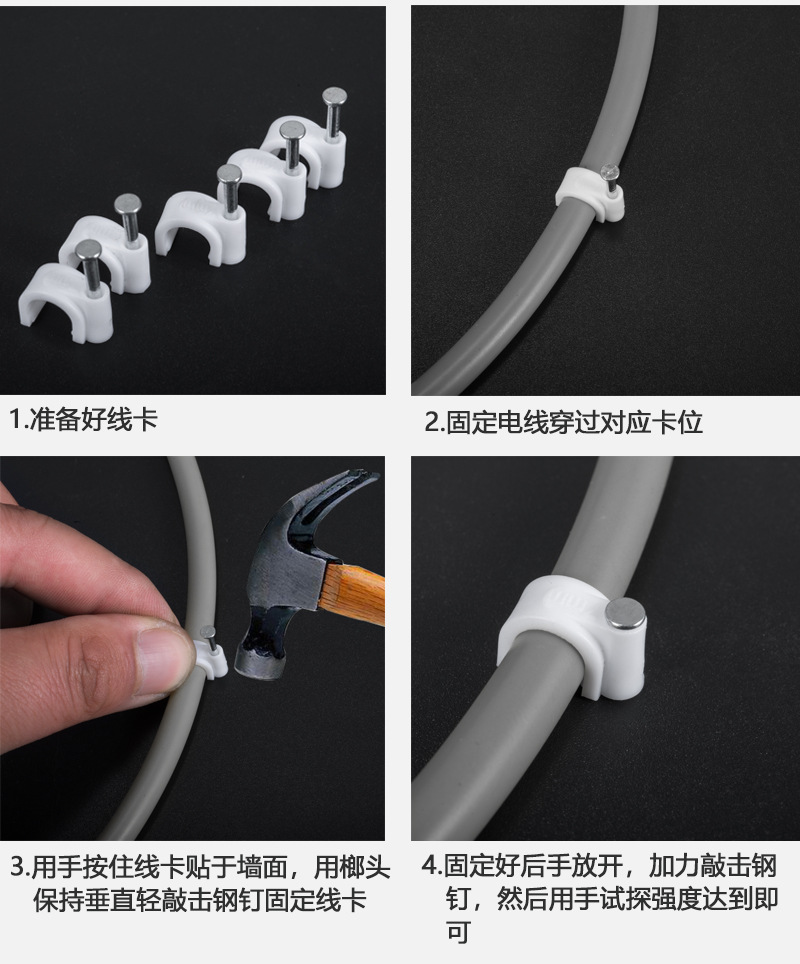 1.准备好线卡

2.固定电线穿过对应卡位

3.用手按住线卡贴于墙面，用榔头保持垂直轻敲击钢钉固定线卡

4.固定好后手放开，加力敲击钢钉，然后用手试探强度达到即可