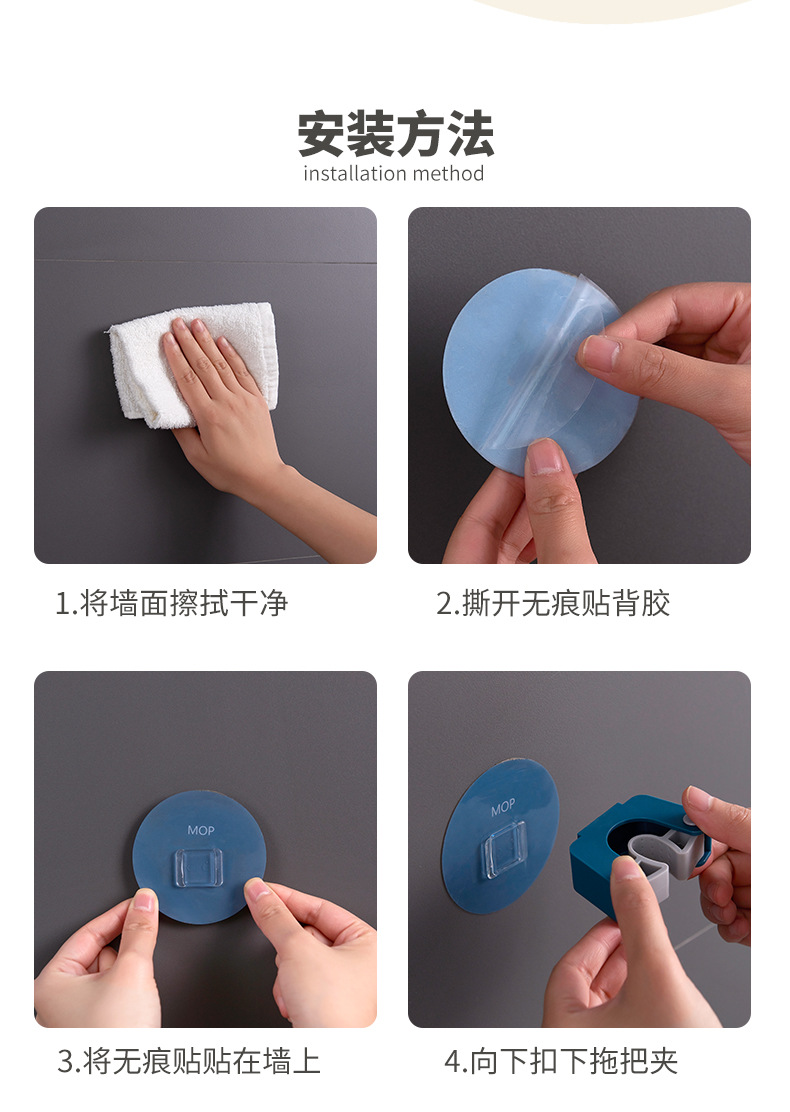 安装方法
installation method

1.将墙面擦拭干净

2.撕开无痕贴背胶

MOP

3.将无痕贴贴在墙上

MOP

4.向下扣下拖把夹