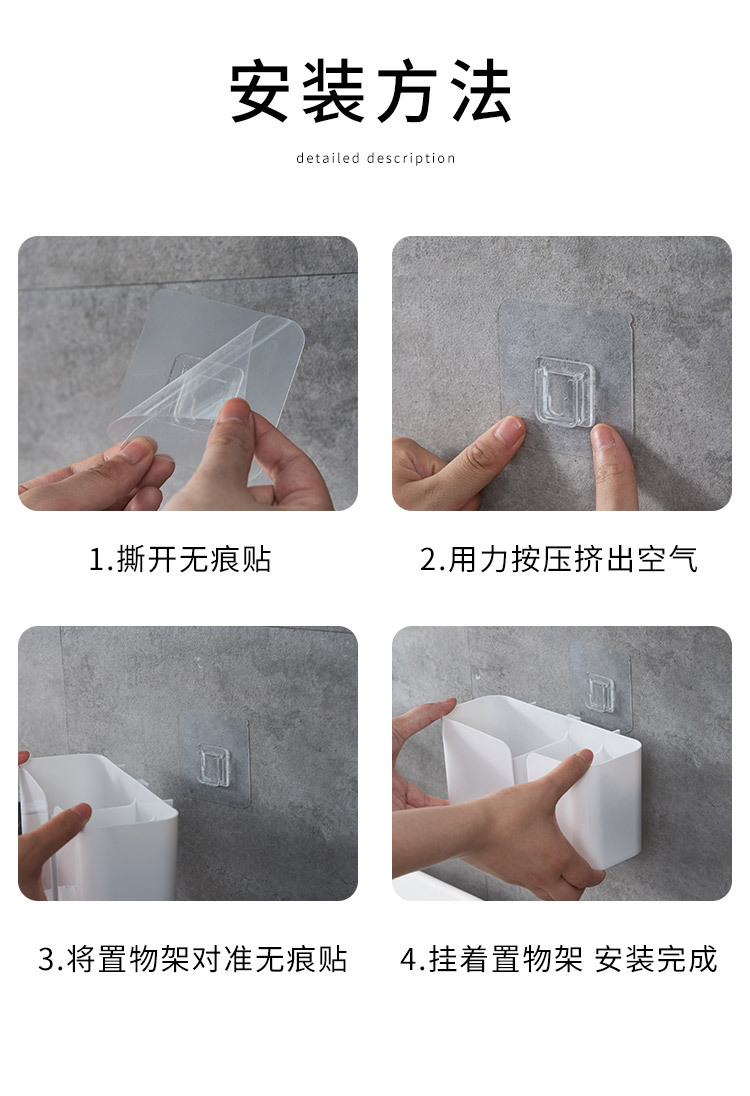 安装方法

detailed description

1.撕开无痕贴

2.用力按压挤出空气

3.将置物架对准无痕贴

4.挂着置物架 安装完成