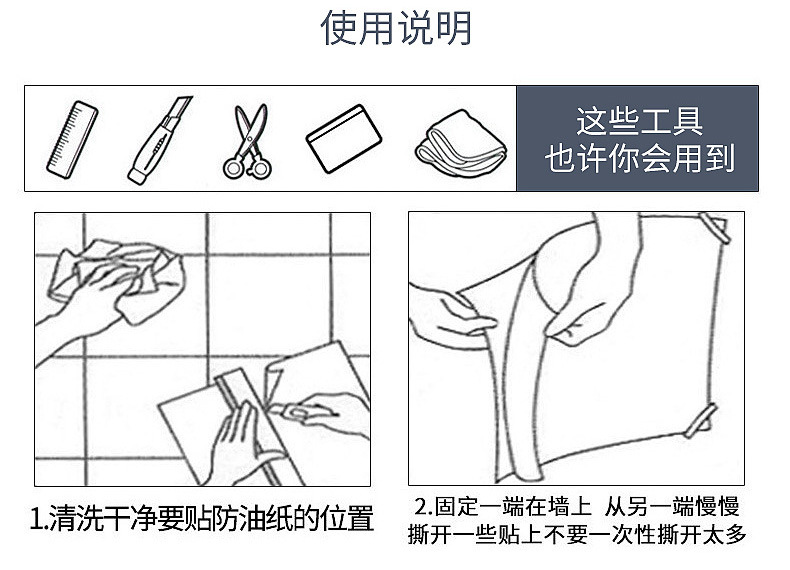 使用说明

这些工具
也许你会用到

1.清洗干净要贴防油纸的位置

2.固定一端在墙上 从另一端慢慢撕开一些贴上不要一次性撕开太多