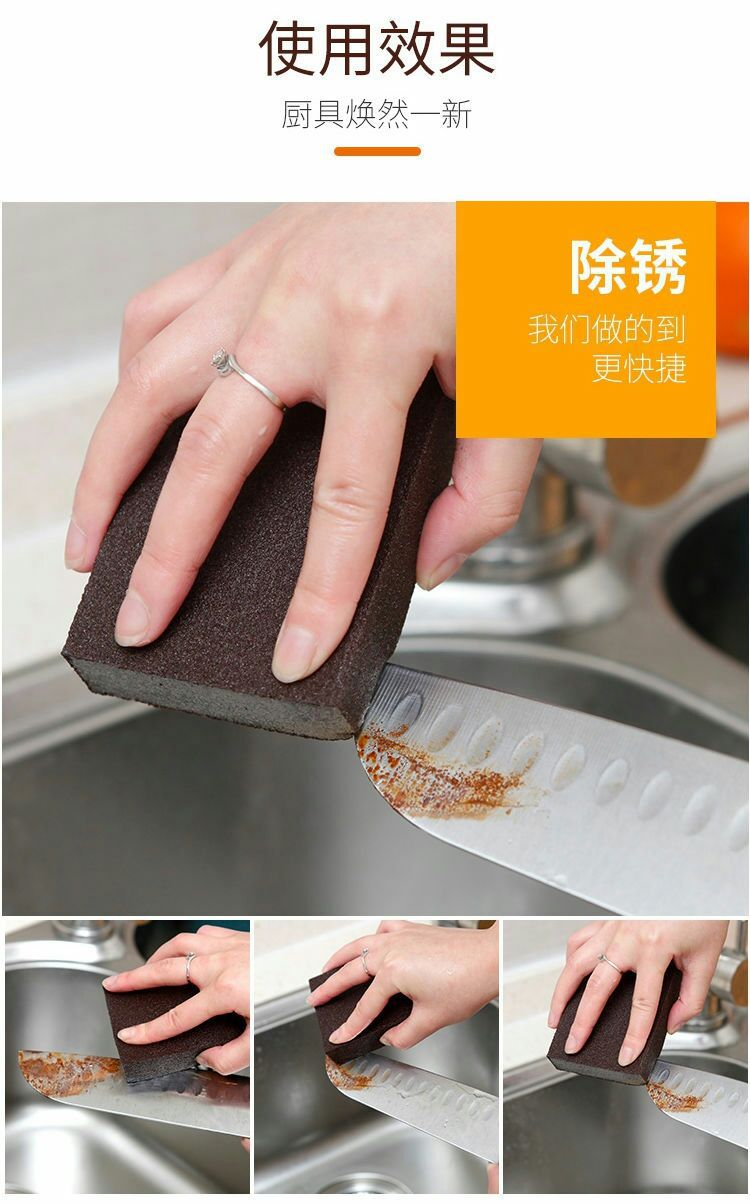 使用效果

厨具焕然一新

除锈

我们做的到
更快捷