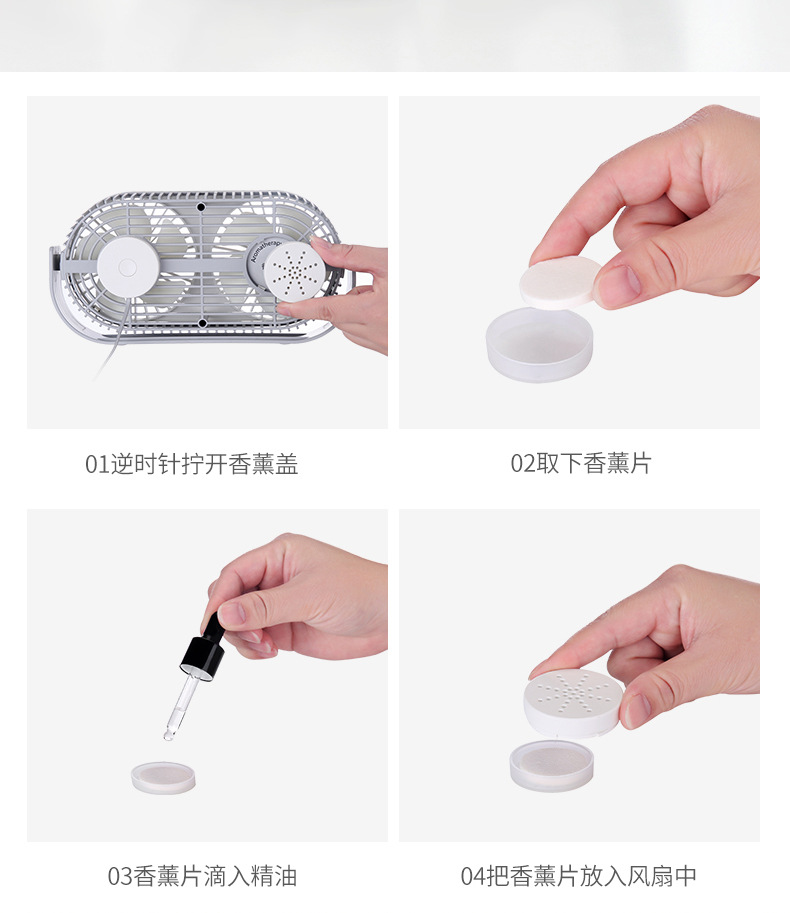 Aromatherap

01逆时针拧开香薰盖

02取下香薰片

03香薰片滴入精油

04把香薰片放入风扇中