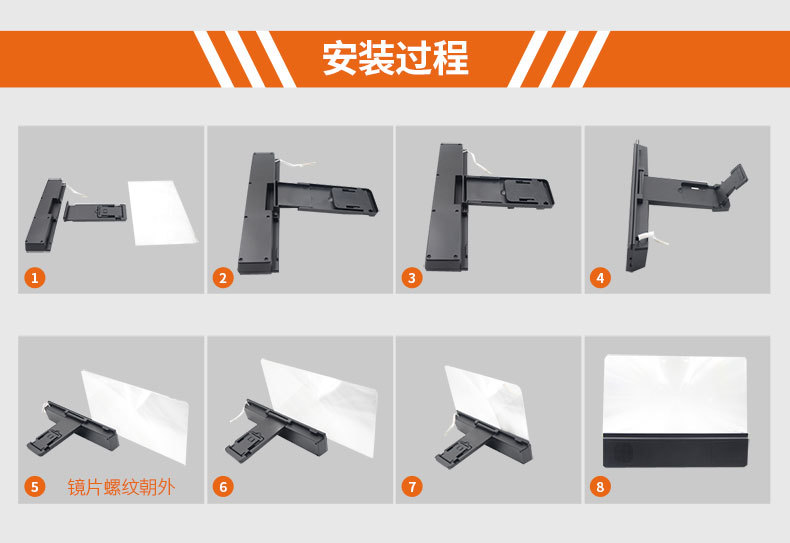 安装过程

1

2

3

4

5 镜片螺纹朝外

6

7

8