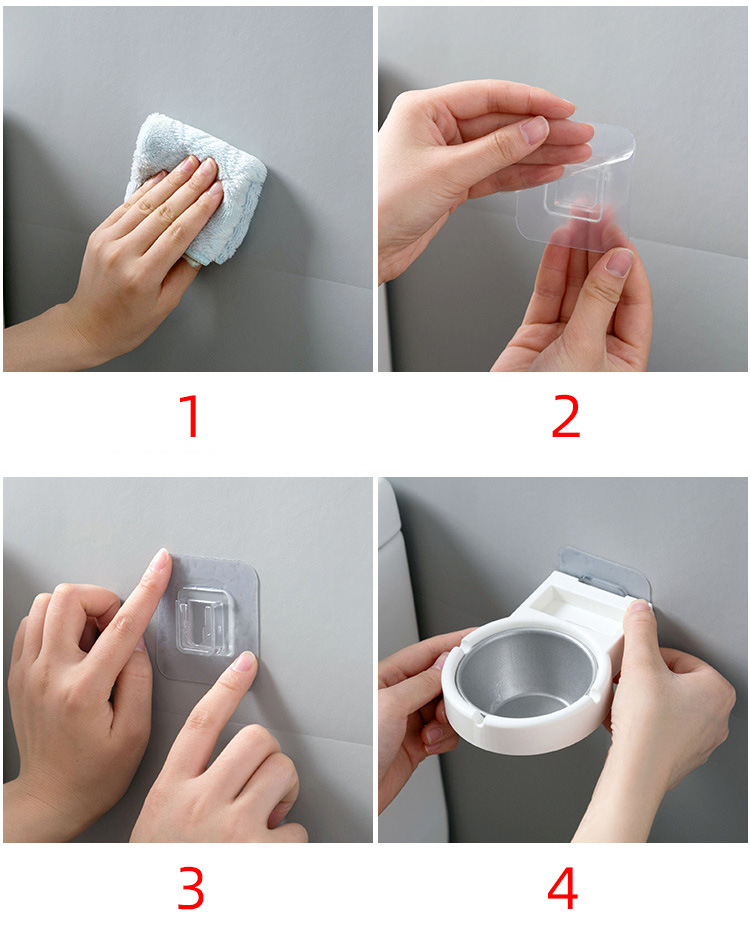 1

2

3

4