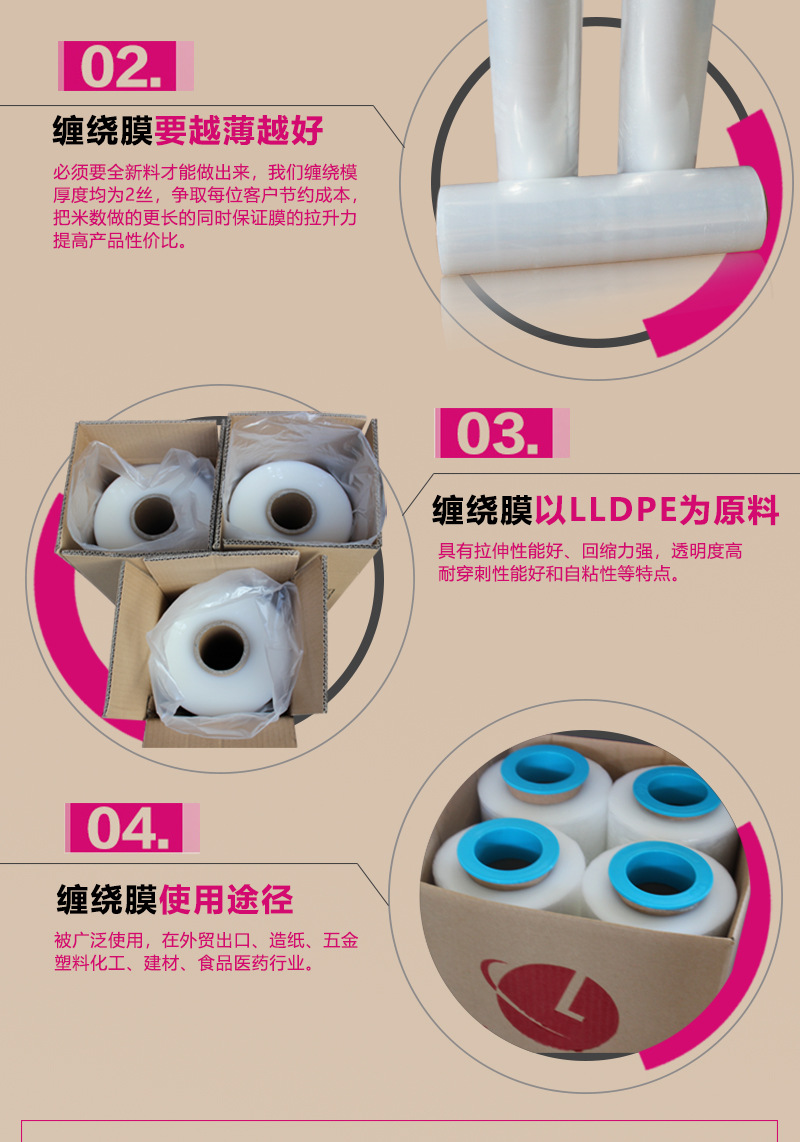 02.

缠绕膜要越薄越好

必须要全新料才能做出来，我们缠绕模厚度均为2丝，争取每位客户节约成本，把米数做的更长的同时保证膜的拉升力提高产品性价比。

03.

缠绕膜以LLDPE为原料

具有拉伸性能好、回缩力强，透明度高耐穿刺性能好和自粘性等特点。

04.

缠绕膜使用途径

被广泛使用，在外贸出口、造纸、五金塑料化工、建材、食品医药行业。