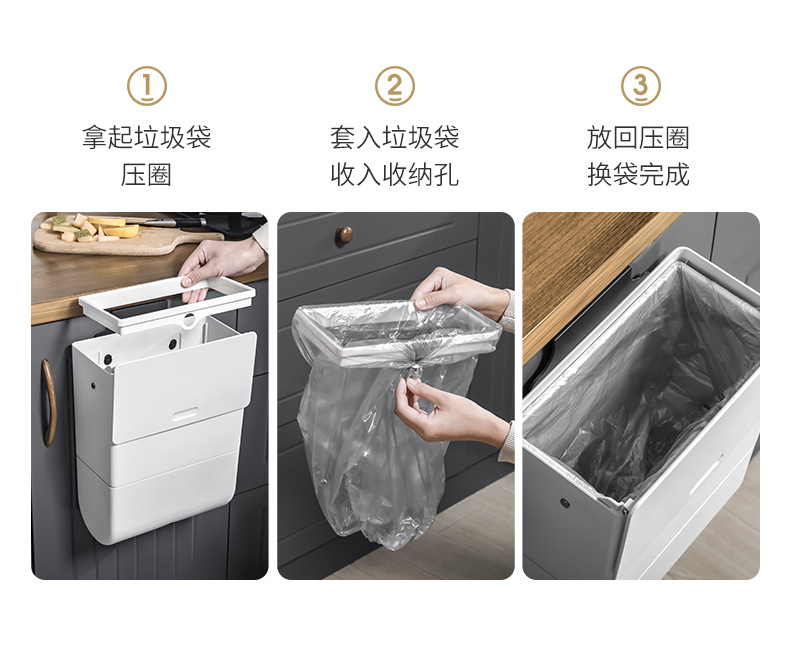 ①
拿起垃圾袋
压圈

②
套入垃圾袋
收入收纳孔

③
放回压圈
换袋完成