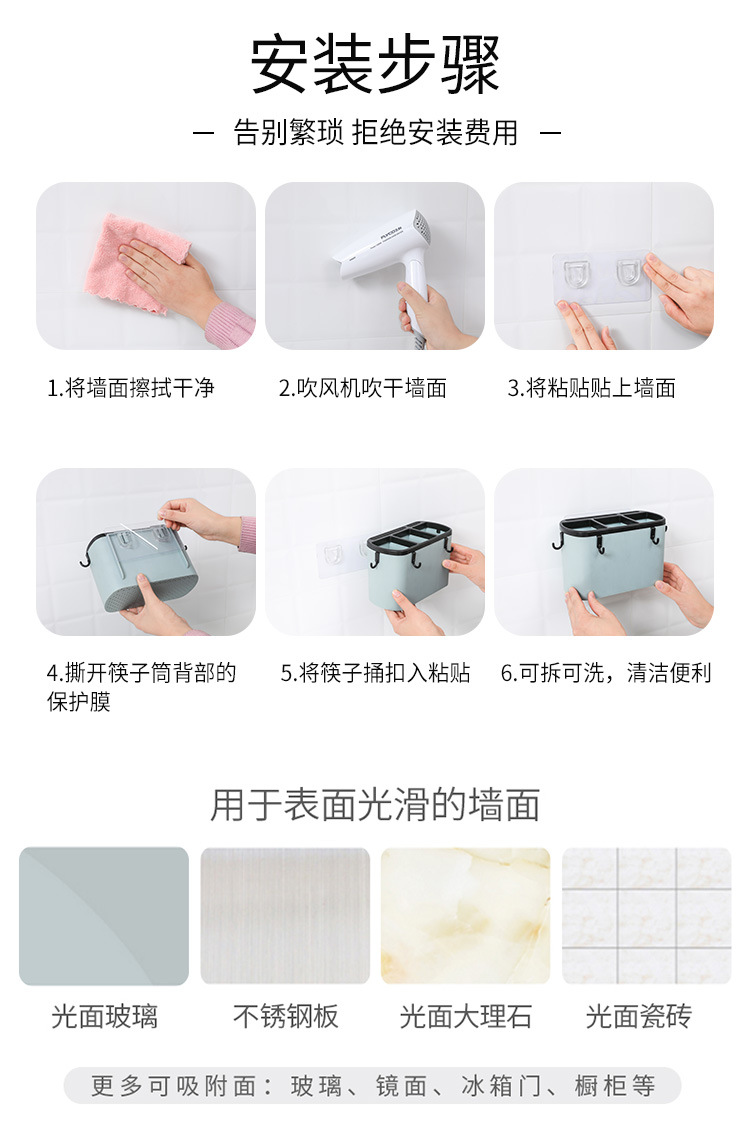 安装步骤

— 告别繁琐 拒绝安装费用 —

1.将墙面擦拭干净

2.吹风机吹干墙面

3.将粘贴贴上墙面

4.撕开筷子筒背部的保护膜

5.将筷子捅扣入粘贴

6.可拆可洗，清洁便利

用于表面光滑的墙面

光面玻璃

不锈钢板

光面大理石

光面瓷砖

更多可吸附面：玻璃、镜面、冰箱门、橱柜等