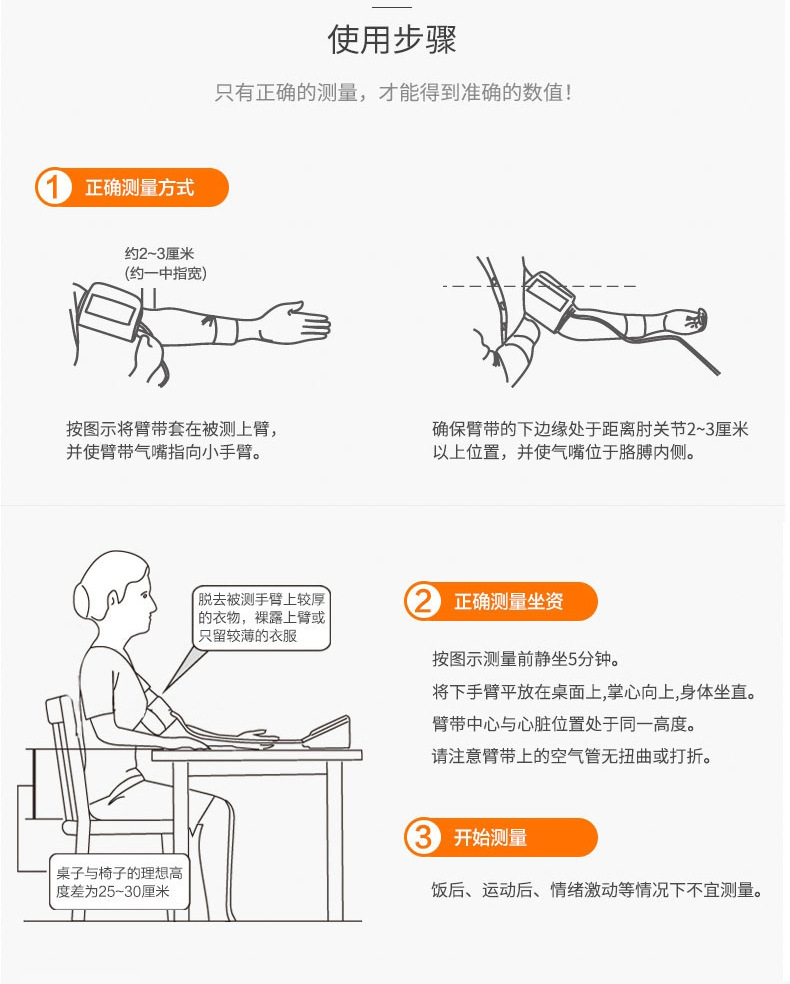 使用步骤

只有正确的测量，才能得到准确的数值！

1 正确测量方式

约2~3厘米
(约一中指宽)

按图示将臂带套在被测上臂，并使臂带气嘴指向小手臂。

确保臂带的下边缘处于距离肘关节2~3厘米以上位置，并使气嘴位于胳膊内侧。

脱去被测手臂上较厚的衣物，裸露上臂或只留较薄的衣服

桌子与椅子的理想高度差为25~30厘米

2 正确测量坐资

按图示测量前静坐5分钟。

将下手臂平放在桌面上,掌心向上,身体坐直。

臂带中心与心脏位置处于同一高度。

请注意臂带上的空气管无扭曲或打折。

3 开始测量

饭后、运动后、情绪激动等情况下不宜测量。