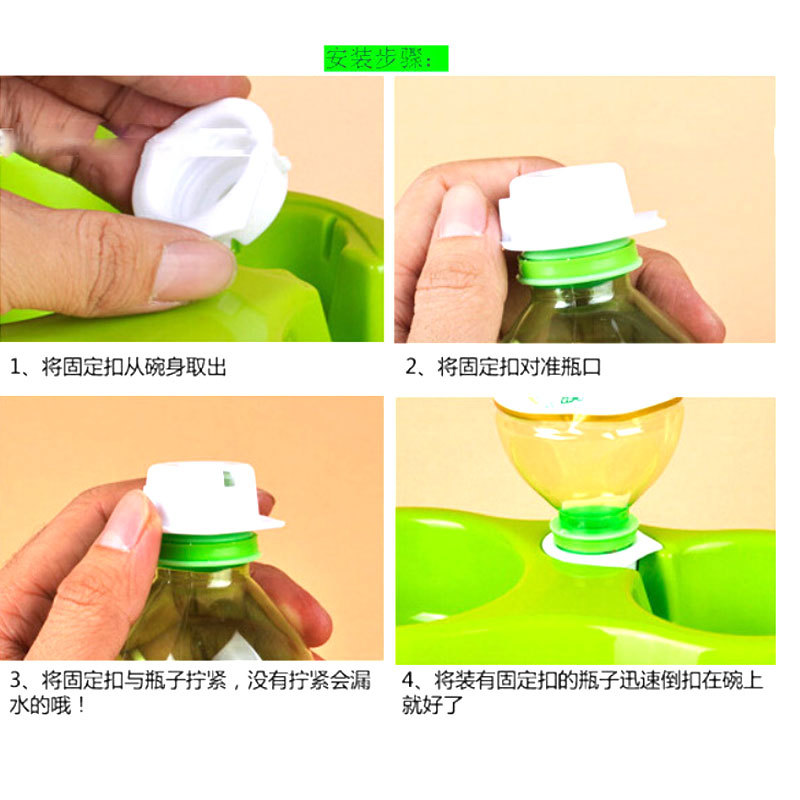 安装步骤:

1、将固定扣从碗身取出

2、将固定扣对准瓶口

3、将固定扣与瓶子拧紧，没有拧紧会漏水的哦！

4、将装有固定扣的瓶子迅速倒扣在碗上就好了