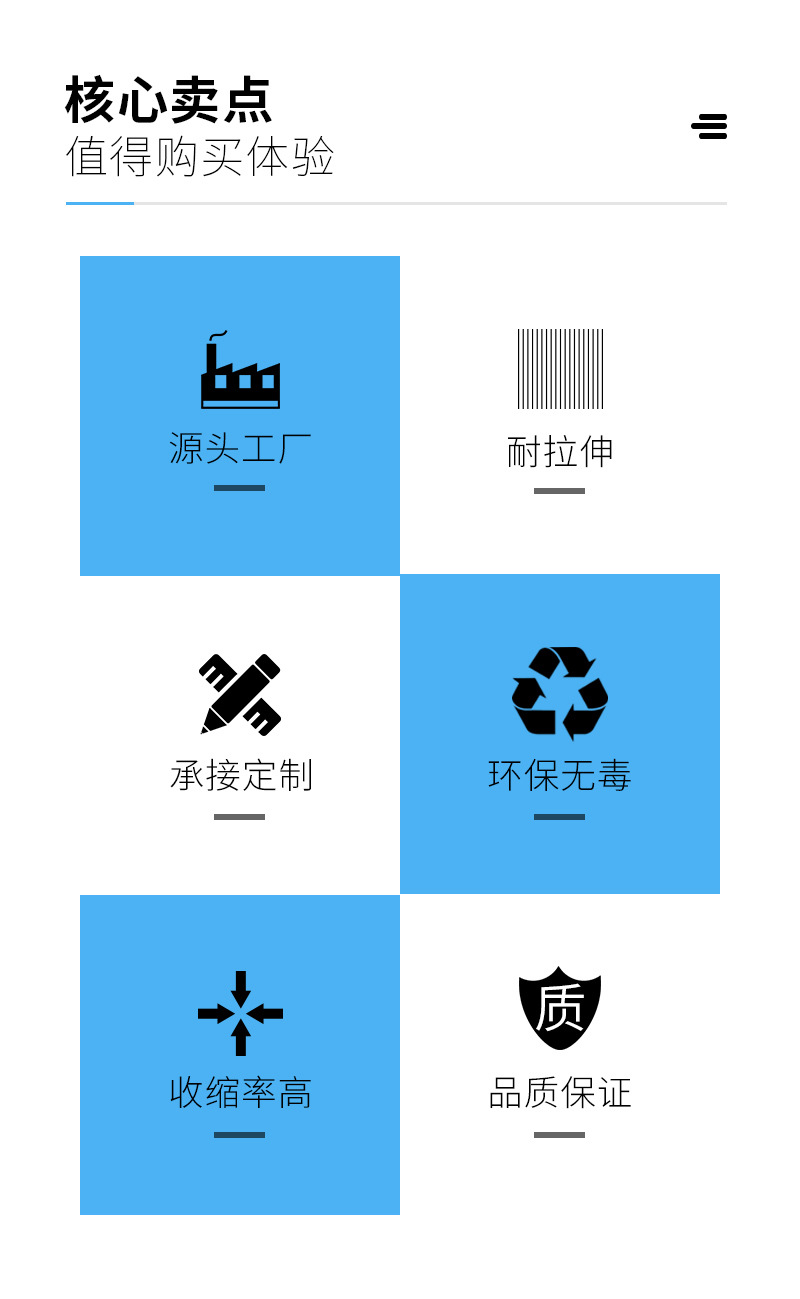 核心卖点
值得购买体验

源头工厂

耐拉伸

承接定制

环保无毒

收缩率高

质

品质保证