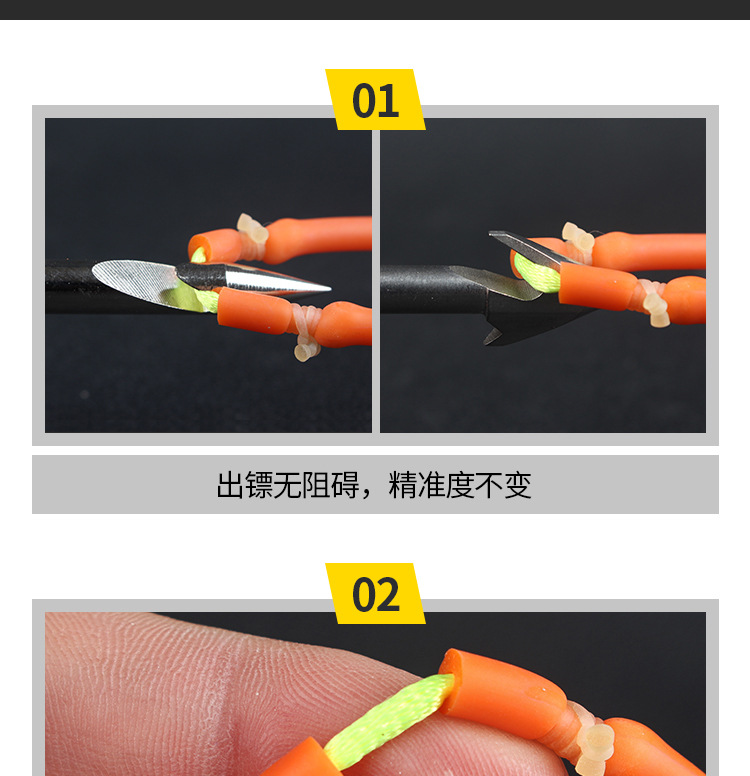 01

出镖无阻碍，精准度不变

02