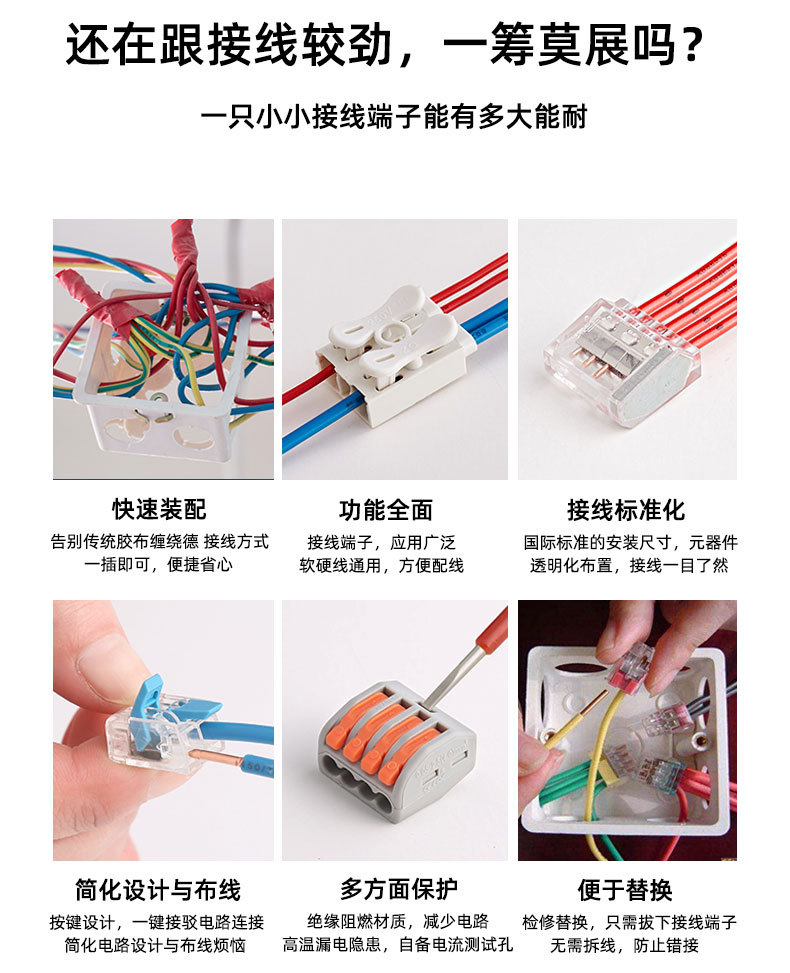 还在跟接线较劲，一筹莫展吗？

一只小小接线端子能有多大能耐

快速装配

告别传统胶布缠绕德 接线方式 一插即可，便捷省心

功能全面

接线端子，应用广泛 软硬线通用，方便配线

接线标准化

国际标准的安装尺寸，元器件 透明化布置，接线一目了然

简化设计与布线

按键设计，一键接驳电路连接 简化电路设计与布线烦恼

多方面保护

绝缘阻燃材质，减少电路 高温漏电隐患，自备电流测试孔

便于替换

检修替换，只需拔下接线端子 无需拆线，防止错接