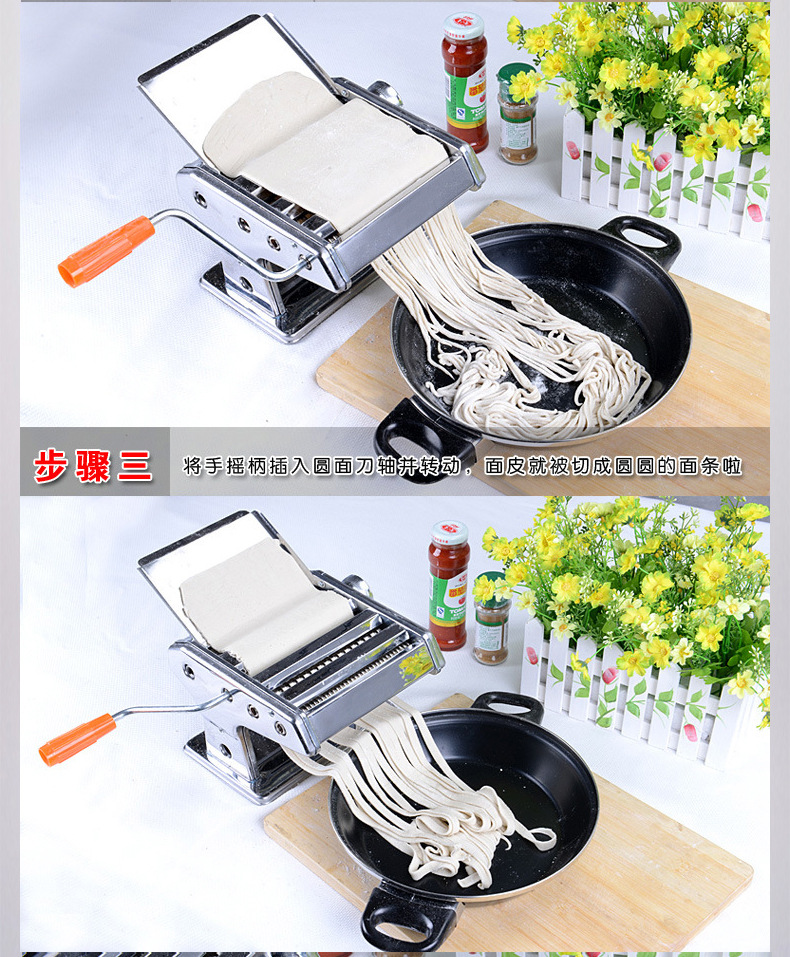 步骤三

将手摇柄插入圆面刀轴并转动，面皮就被切成圆圆的面条啦