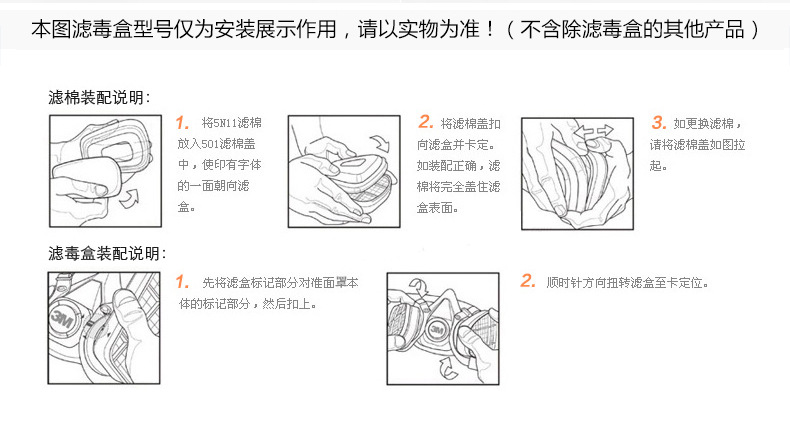 本图滤毒盒型号仅为安装展示作用，请以实物为准！（不含除滤毒盒的其他产品）

滤棉装配说明：

1. 将5N11滤棉放入501滤棉盖中，使印有字体的一面朝向滤盒。

2. 将滤棉盖扣向滤盒并卡定。如装配正确，滤棉将完全盖住滤盒表面。

3. 如更换滤棉，请将滤棉盖如图拉起。

滤毒盒装配说明：

3M

1. 先将滤盒标记部分对准面罩本体的标记部分，然后扣上。

3M

2. 顺时针方向扭转滤盒至卡定位。