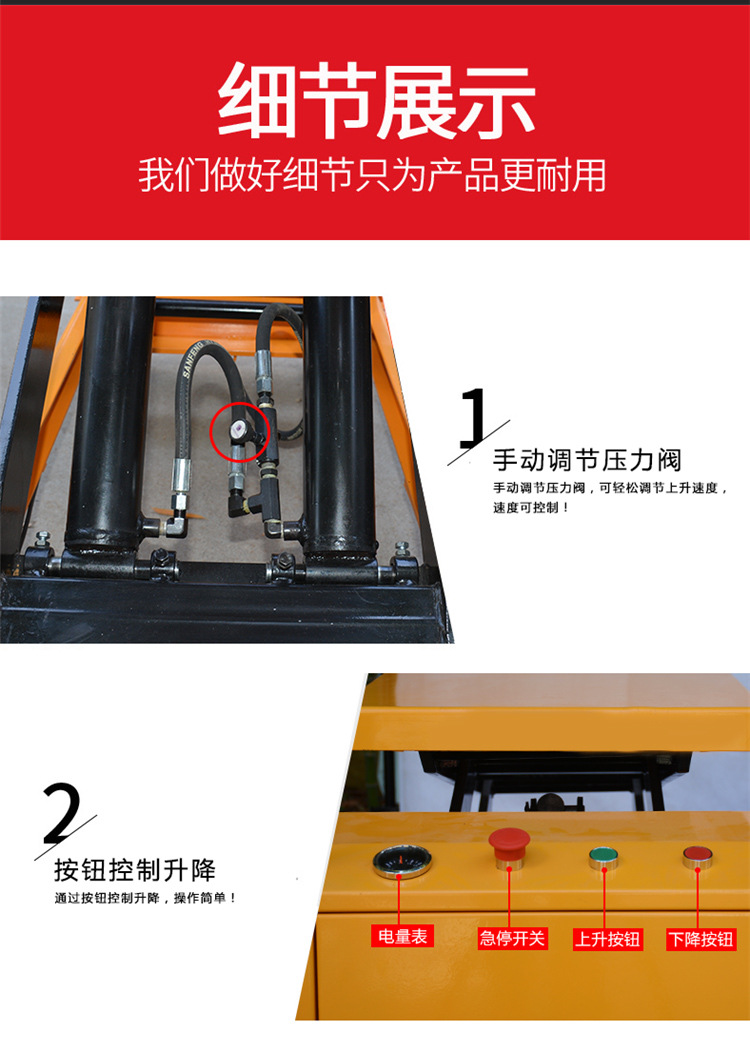 细节展示
我们做好细节只为产品更耐用

SANFENG

1
手动调节压力阀
手动调节压力阀，可轻松调节上升速度，速度可控制！

2
按钮控制升降
通过按钮控制升降，操作简单！

电量表
急停开关
上升按钮
下降按钮