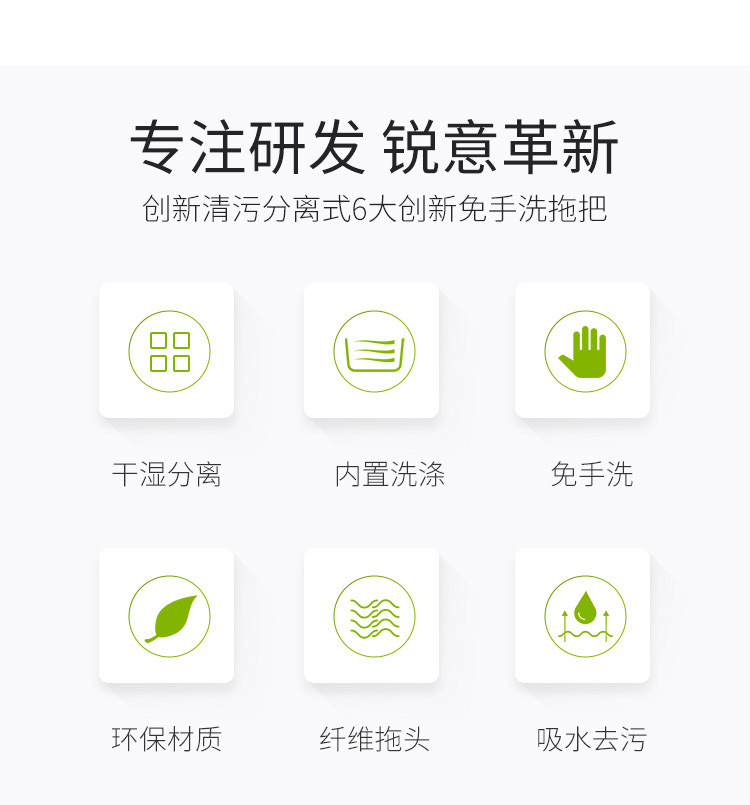 专注研发 锐意革新

创新清污分离式6大创新免手洗拖把

干湿分离

内置洗涤

免手洗

环保材质

纤维拖头

吸水去污