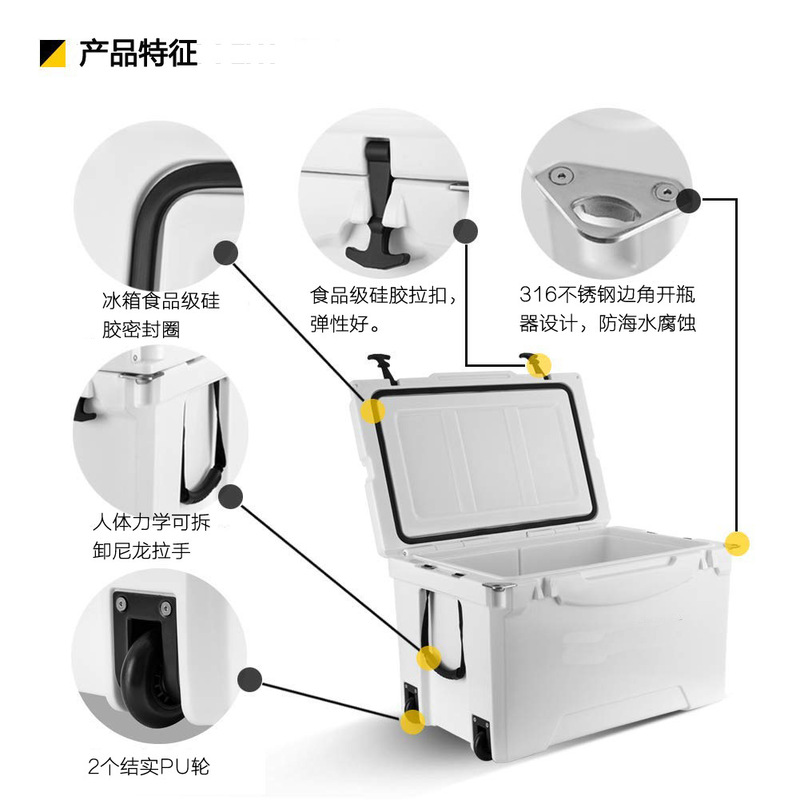 产品特征

冰箱食品级硅胶密封圈

食品级硅胶拉扣，弹性好。

316不锈钢边角开瓶器设计，防海水腐蚀

人体力学可拆卸尼龙拉手

2个结实PU轮