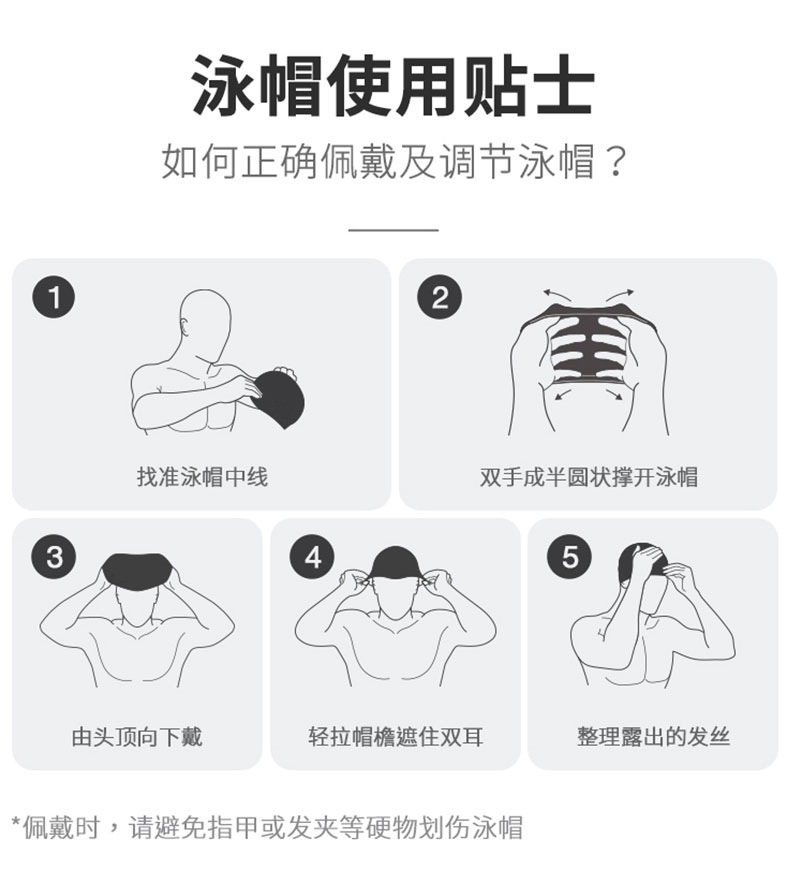 泳帽使用贴士

如何正确佩戴及调节泳帽？

1
找准泳帽中线

2
双手成半圆状撑开泳帽

3
由头顶向下戴

4
轻拉帽檐遮住双耳

5
整理露出的发丝

*佩戴时，请避免指甲或发夹等硬物划伤泳帽