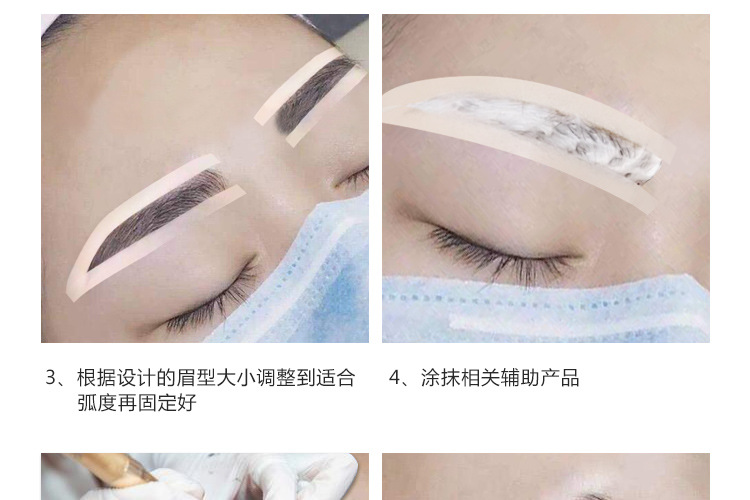 3、根据设计的眉型大小调整到适合弧度再固定好

4、涂抹相关辅助产品