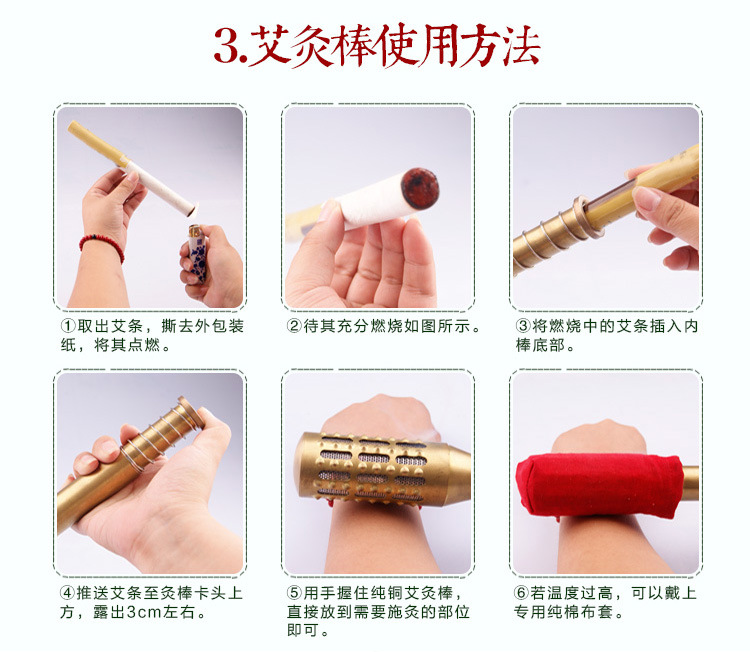 3.艾灸棒使用方法

①取出艾条，撕去外包装纸，将其点燃。

②待其充分燃烧如图所示。

③将燃烧中的艾条插入内棒底部。

④推送艾条至灸棒卡头上方，露出3cm左右。

⑤用手握住纯铜艾灸棒，直接放到需要施灸的部位即可。

⑥若温度过高，可以戴上专用纯棉布套。