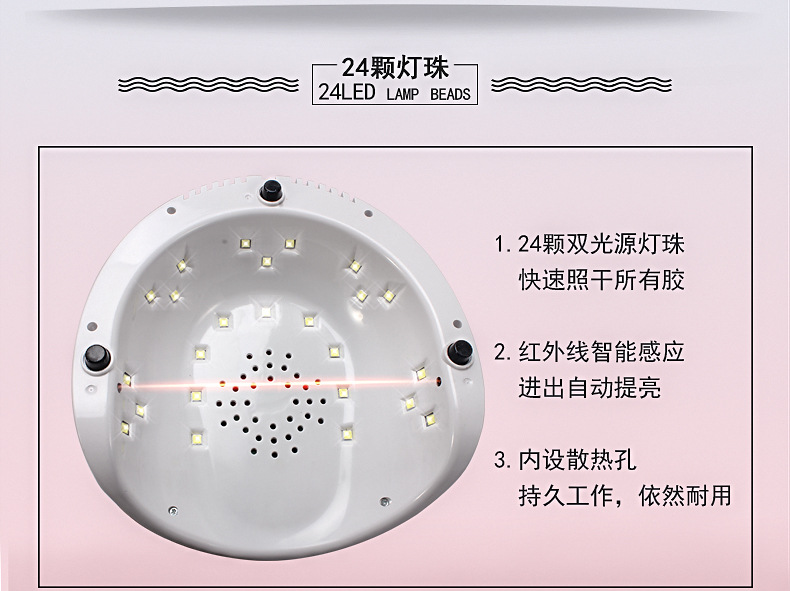 24颗灯珠
24LED LAMP BEADS

1. 24颗双光源灯珠
快速照干所有胶

2. 红外线智能感应
进出自动提亮

3. 内设散热孔
持久工作，依然耐用