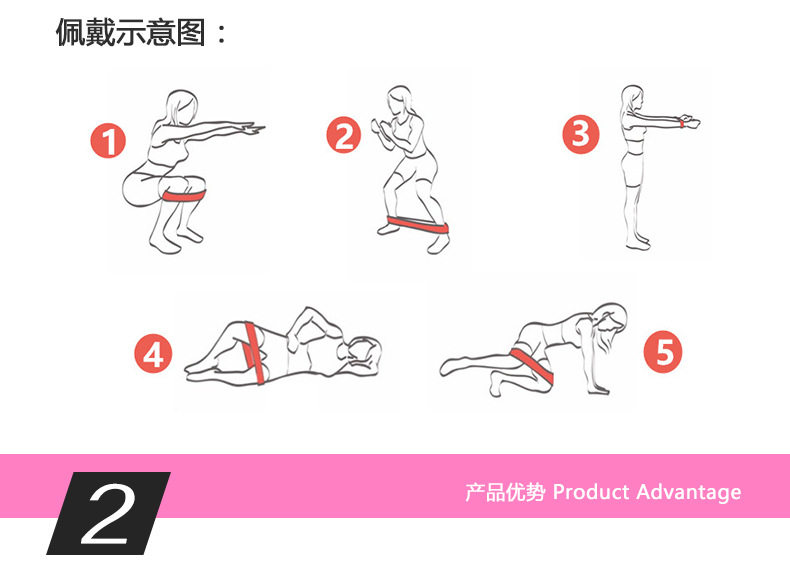 佩戴示意图：

1

2

3

4

5

2

产品优势 Product Advantage