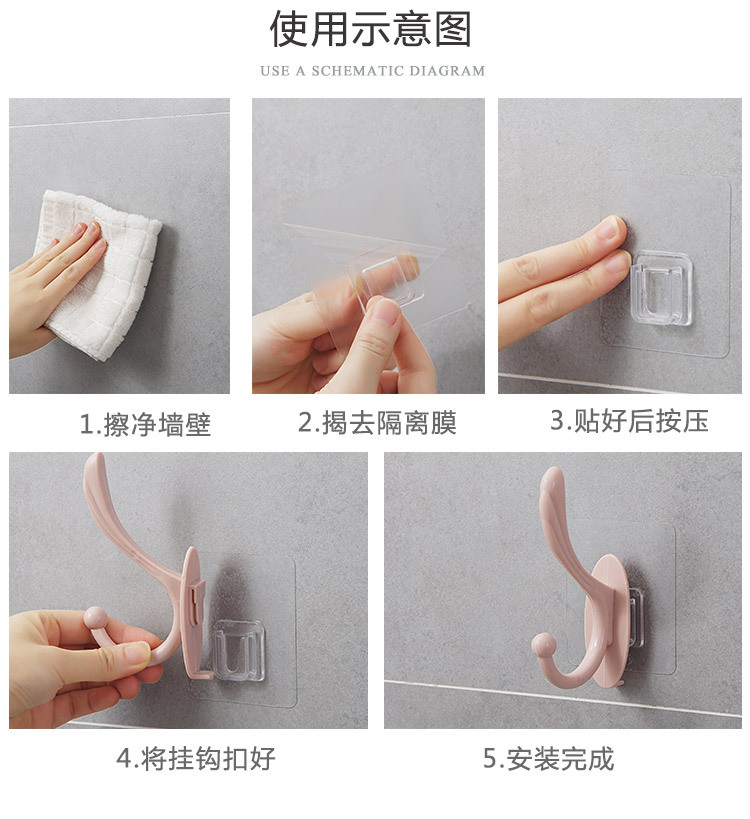 使用示意图

USE A SCHEMATIC DIAGRAM

1.擦净墙壁

2.揭去隔离膜

3.贴好后按压

4.将挂钩扣好

5.安装完成