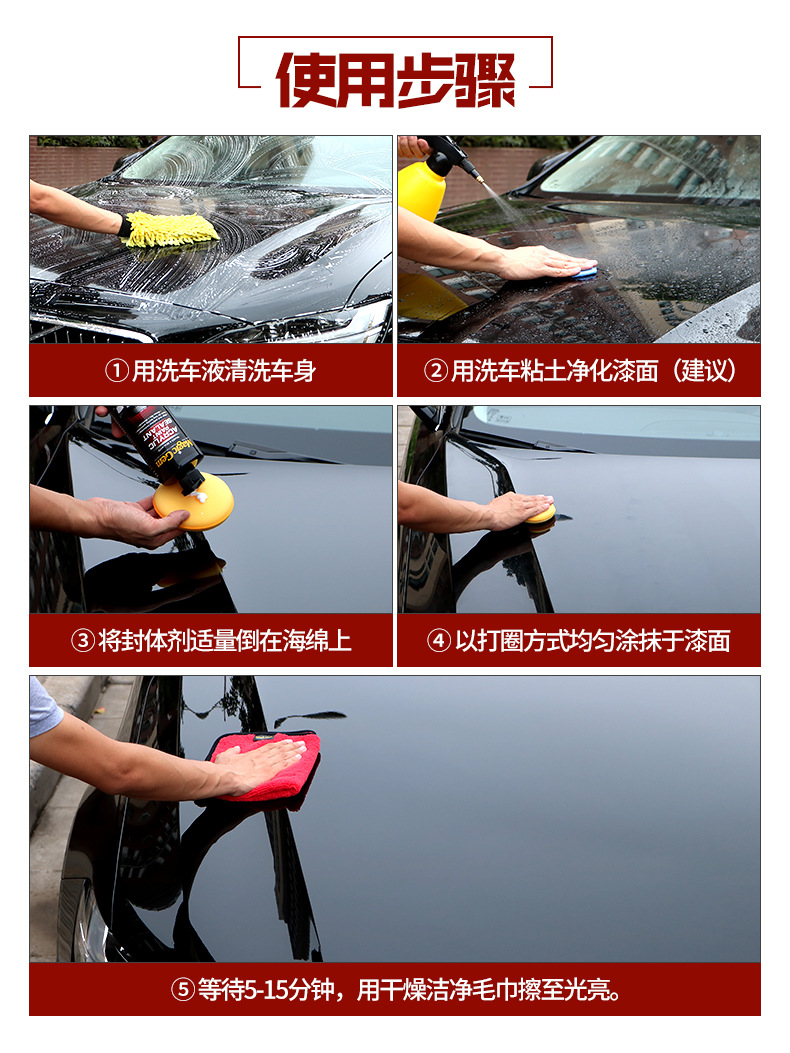 使用步骤

①用洗车液清洗车身

②用洗车粘土净化漆面（建议）

③将封体剂适量倒在海绵上

④以打圈方式均匀涂抹于漆面

⑤等待5-15分钟，用干燥洁净毛巾擦至光亮。