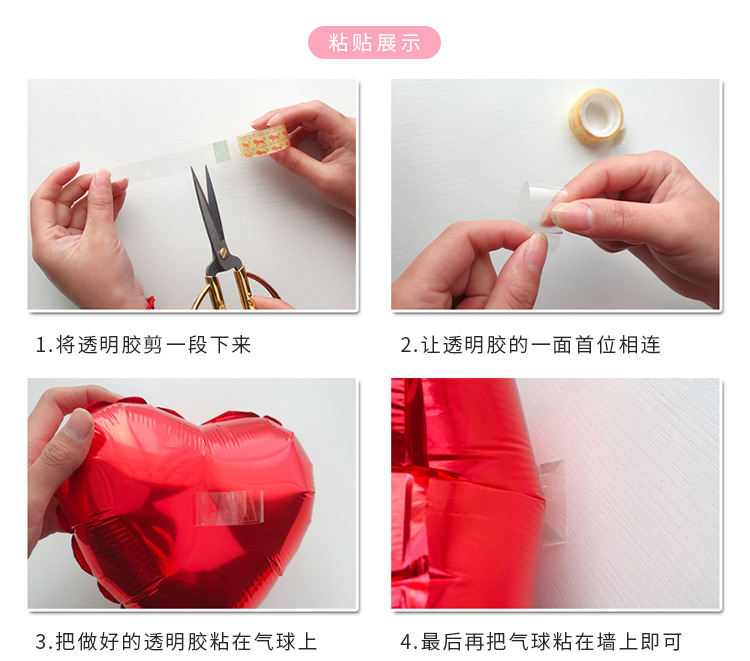 粘贴展示

1.将透明胶剪一段下来

2.让透明胶的一面首位相连

3.把做好的透明胶粘在气球上

4.最后再把气球粘在墙上即可