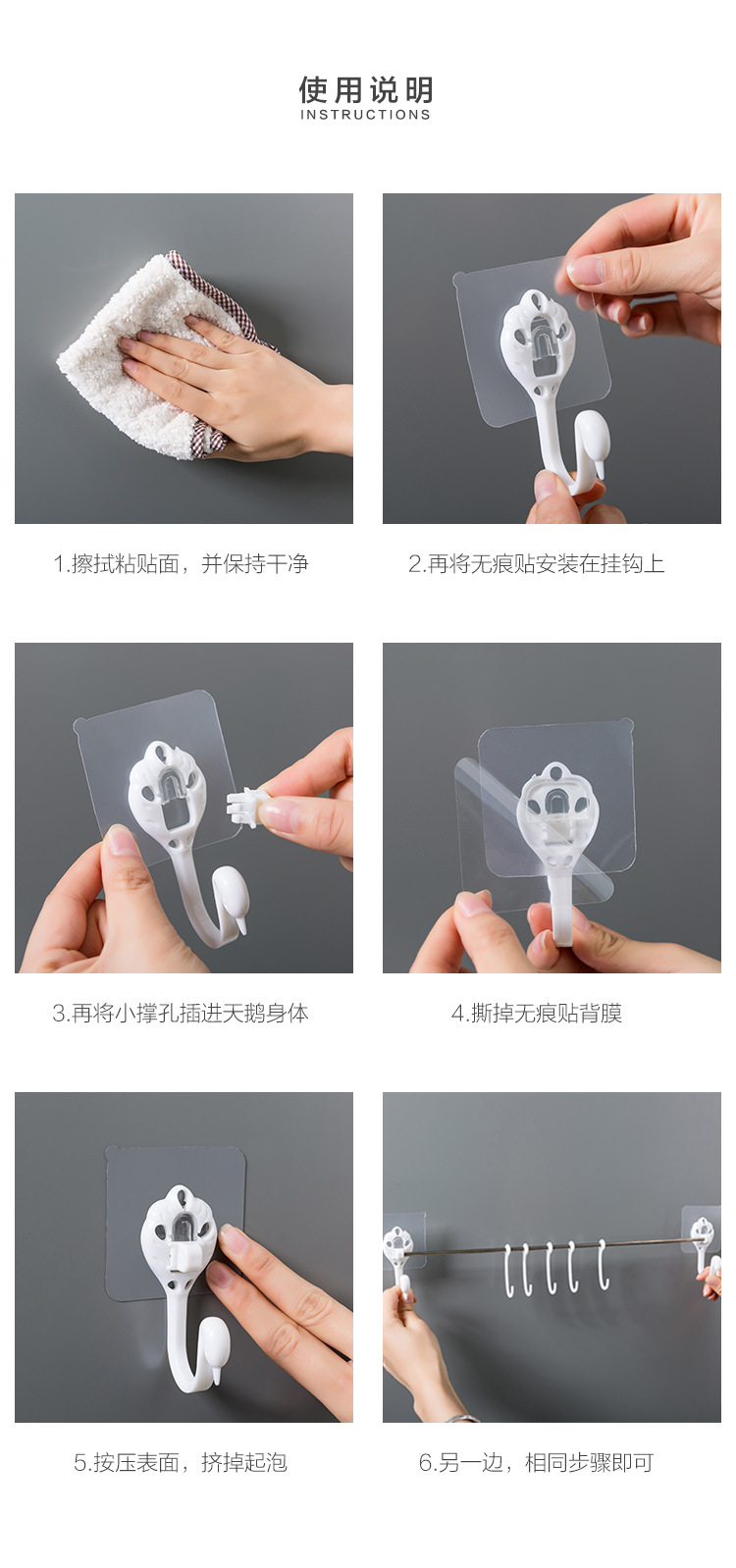 使用说明
INSTRUCTIONS

1.擦拭粘贴面，并保持干净

2.再将无痕贴安装在挂钩上

3.再将小撑孔插进天鹅身体

4.撕掉无痕贴背膜

5.按压表面，挤掉起泡

6.另一边，相同步骤即可