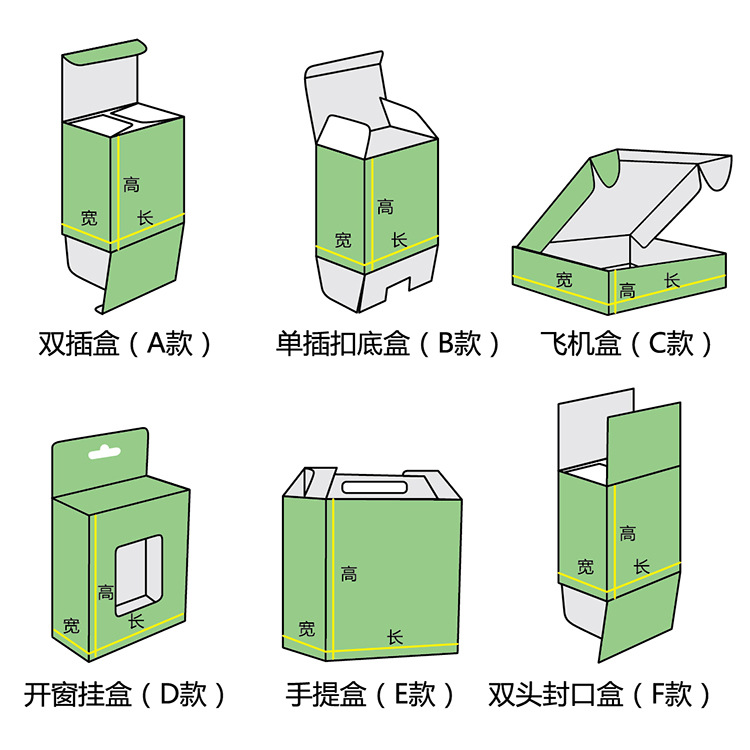 高
宽
长
双插盒（A款）

高
宽
长
单插扣底盒（B款）

宽
高
长
飞机盒（C款）

高
宽
长
开窗挂盒（D款）

高
宽
长
手提盒（E款）

高
宽
长
双头封口盒（F款）