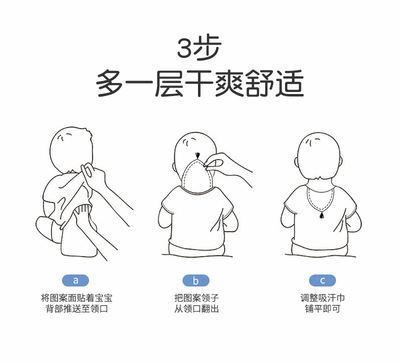 3步
多一层干爽舒适

a
将图案面贴着宝宝
背部推送至领口

b
把图案领子
从领口翻出

c
调整吸汗巾
铺平即可