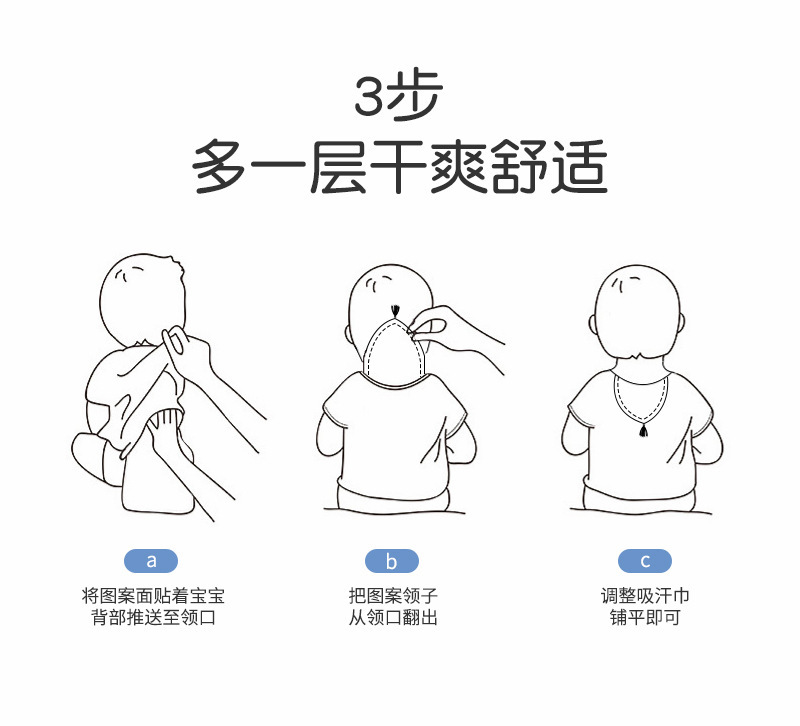 3步
多一层干爽舒适

a
将图案面贴着宝宝背部推送至领口

b
把图案领子从领口翻出

c
调整吸汗巾铺平即可