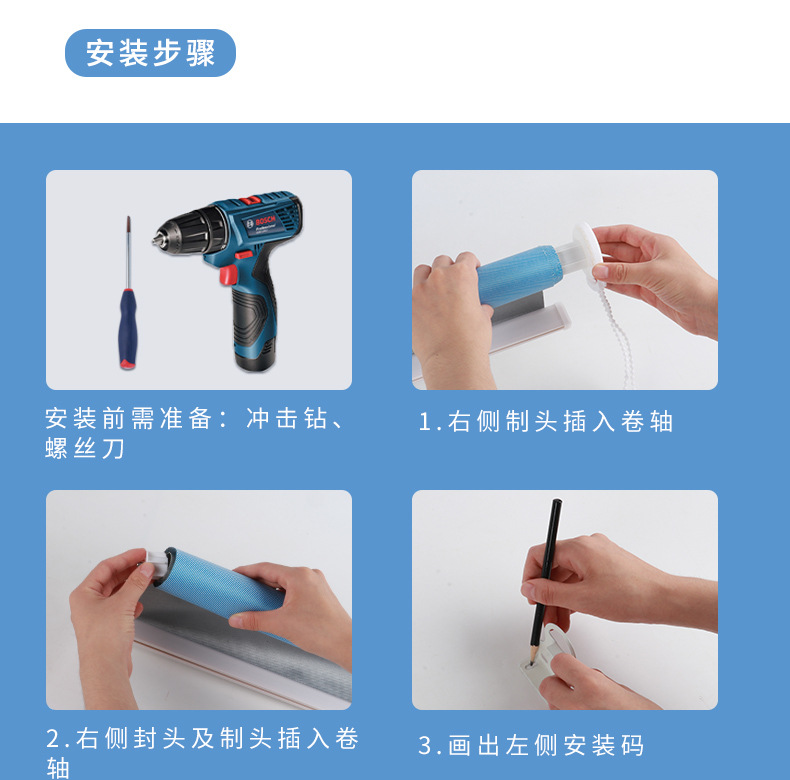 安装步骤

BOSCH
Professional

安装前需准备：冲击钻、螺丝刀

1.右侧制头插入卷轴

2.右侧封头及制头插入卷轴

3.画出左侧安装码