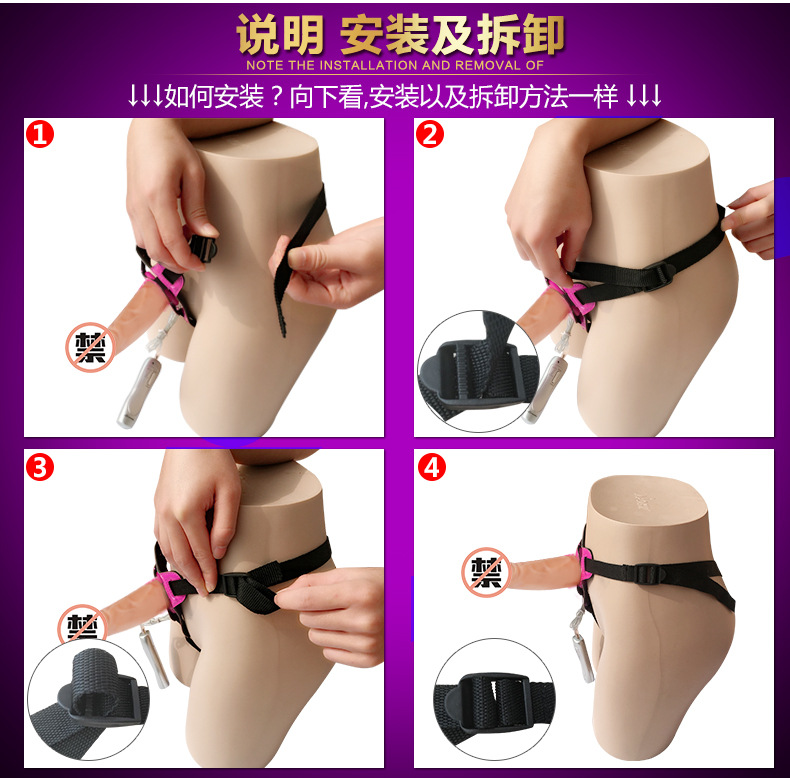 说明 安装及拆卸
NOTE THE INSTALLATION AND REMOVAL OF

↓↓↓如何安装？向下看,安装以及拆卸方法一样 ↓↓↓

1

禁

2

3

禁

4

禁