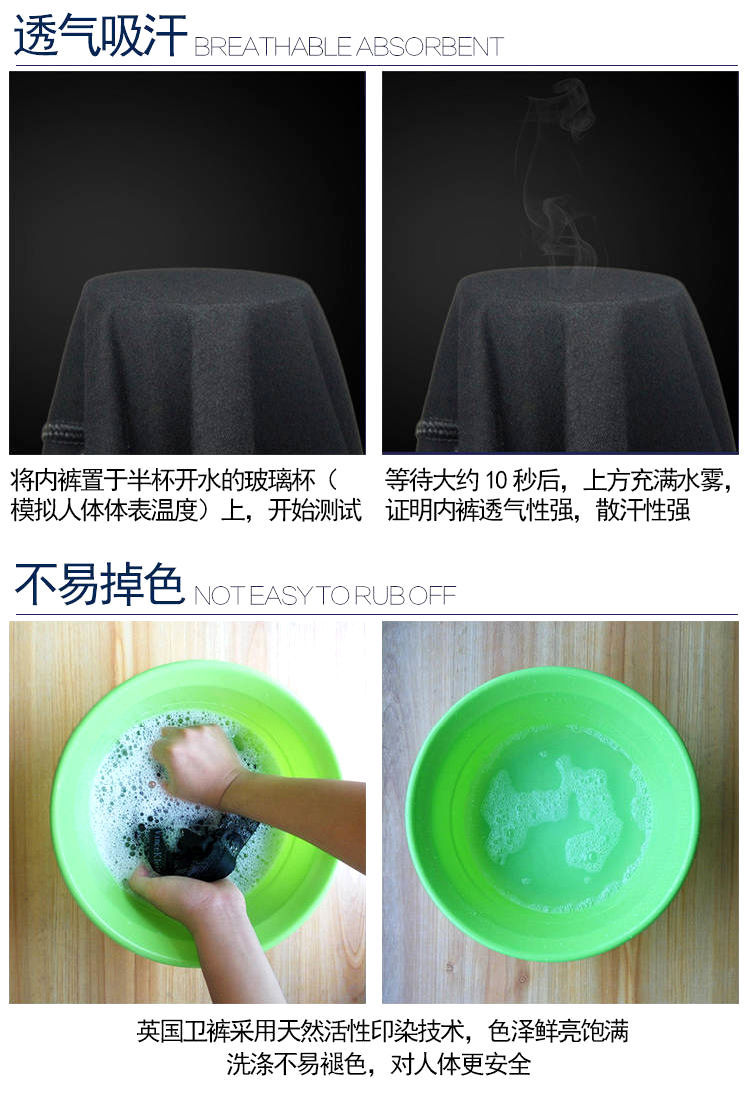 透气吸汗 BREATHABLE ABSORBENT

将内裤置于半杯开水的玻璃杯（模拟人体体表温度）上，开始测试

等待大约 10 秒后，上方充满水雾，证明内裤透气性强，散汗性强

不易掉色 NOT EASY TO RUB OFF

英国卫裤采用天然活性印染技术，色泽鲜亮饱满
洗涤不易褪色，对人体更安全