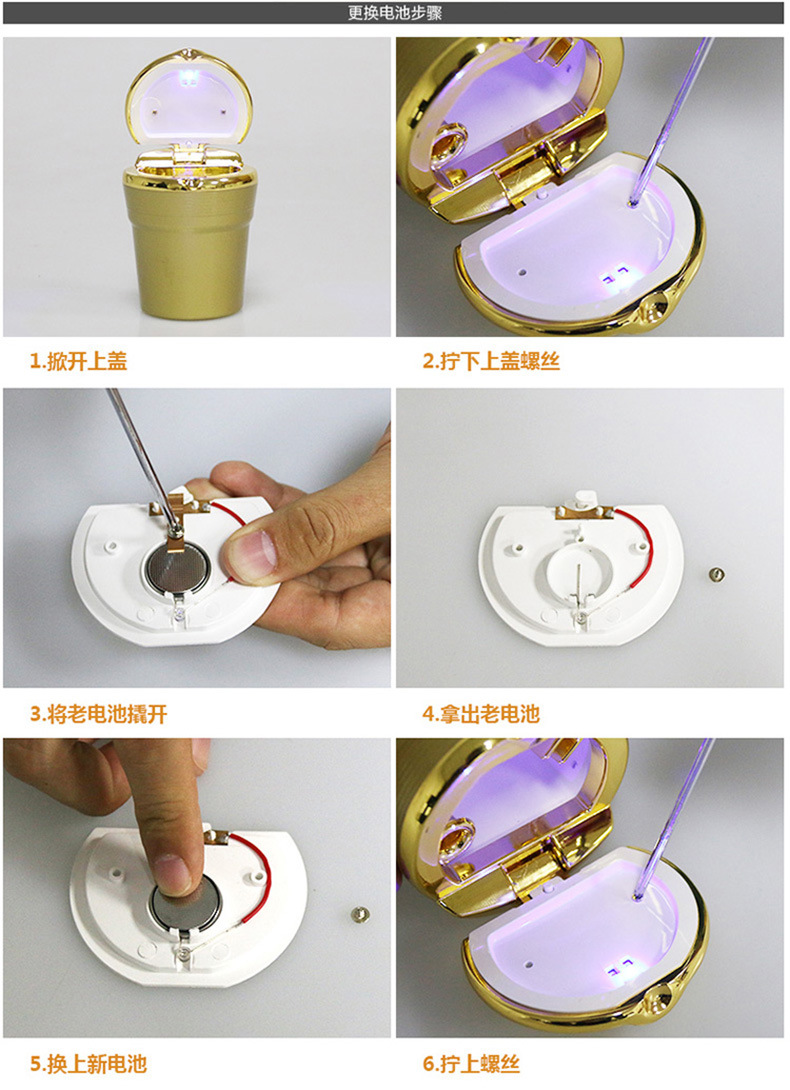 更换电池步骤

1.掀开上盖

2.拧下上盖螺丝

3.将老电池撬开

4.拿出老电池

5.换上新电池

6.拧上螺丝