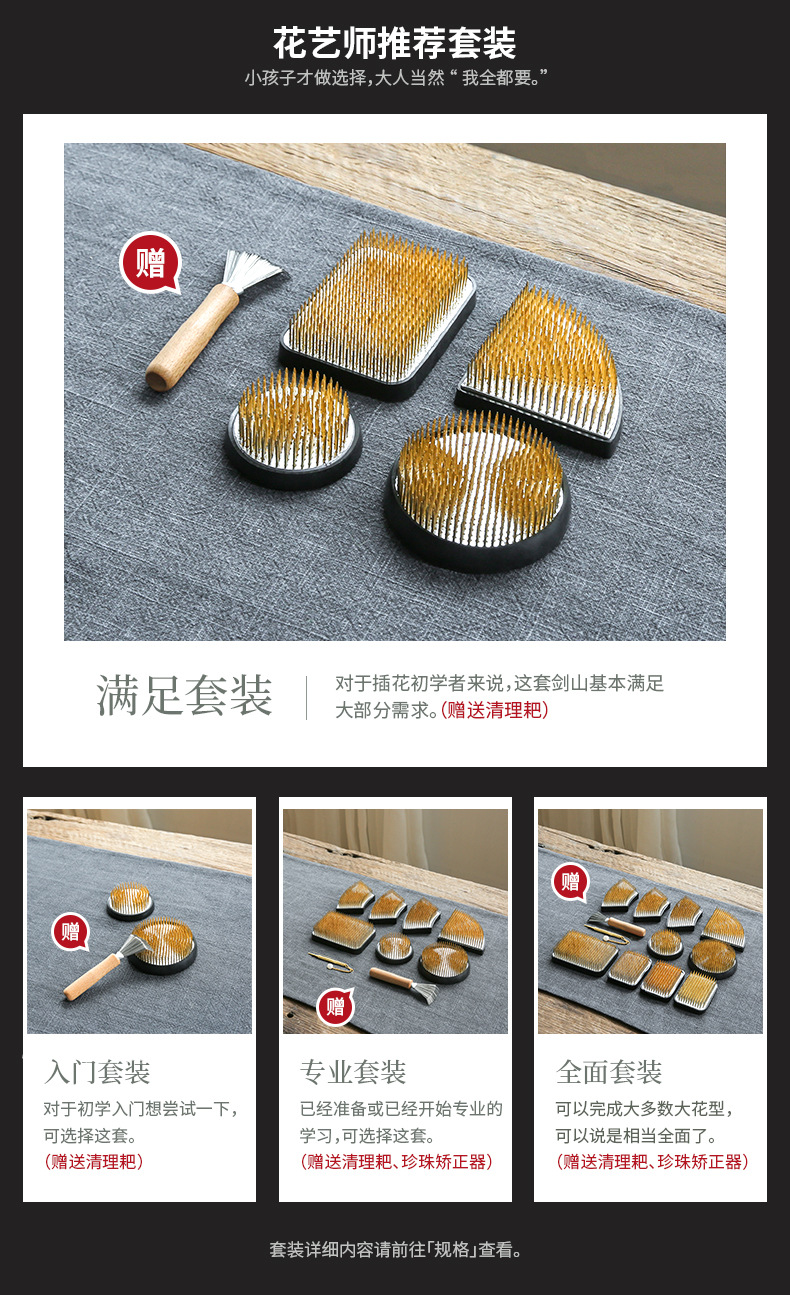 花艺师推荐套装

小孩子才做选择，大人当然“我全都要。”

赠

满足套装

对于插花初学者来说，这套剑山基本满足大部分需求。(赠送清理耙)

赠

入门套装

对于初学入门想尝试一下，可选择这套。

(赠送清理耙)

赠

专业套装

已经准备或已经开始专业的学习，可选择这套。

(赠送清理耙、珍珠矫正器)

赠

全面套装

可以完成大多数大花型，可以说是相当全面了。

(赠送清理耙、珍珠矫正器)

套装详细内容请前往「规格」查看。