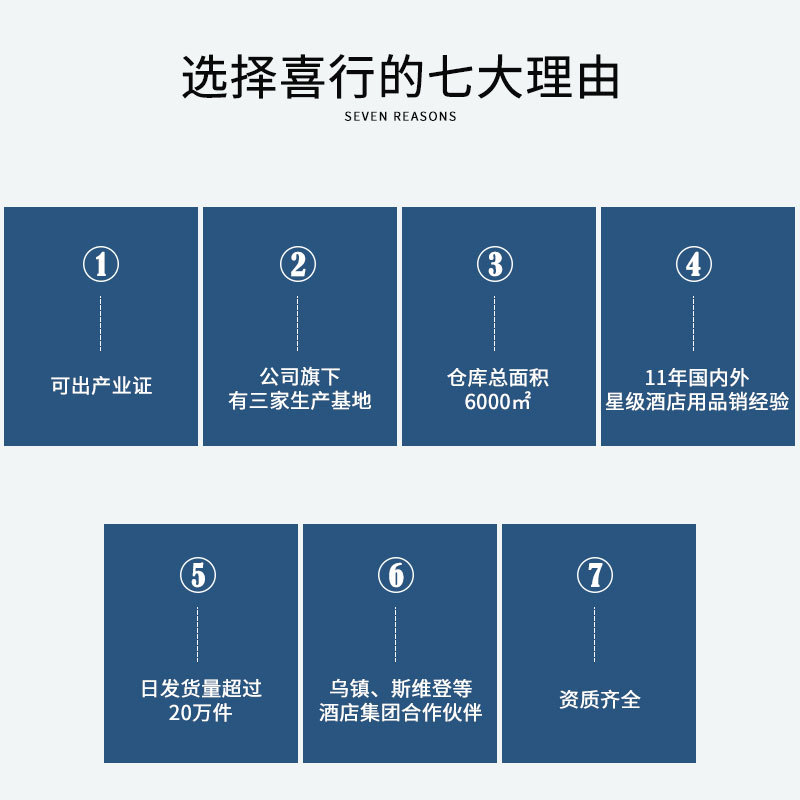 选择喜行的七大理由
SEVEN REASONS

①

可出产业证

②

公司旗下
有三家生产基地

③

仓库总面积
6000㎡

④

11年国内外
星级酒店用品销经验

⑤

日发货量超过
20万件

⑥

乌镇、斯维登等
酒店集团合作伙伴

⑦

资质齐全