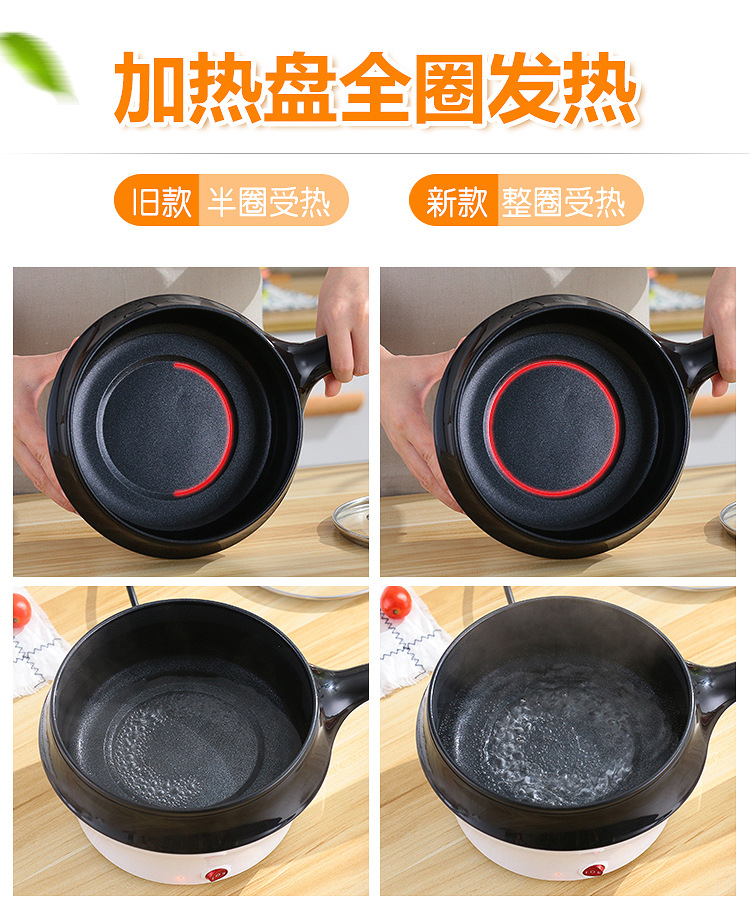 加热盘全圈发热

旧款 半圈受热

新款 整圈受热