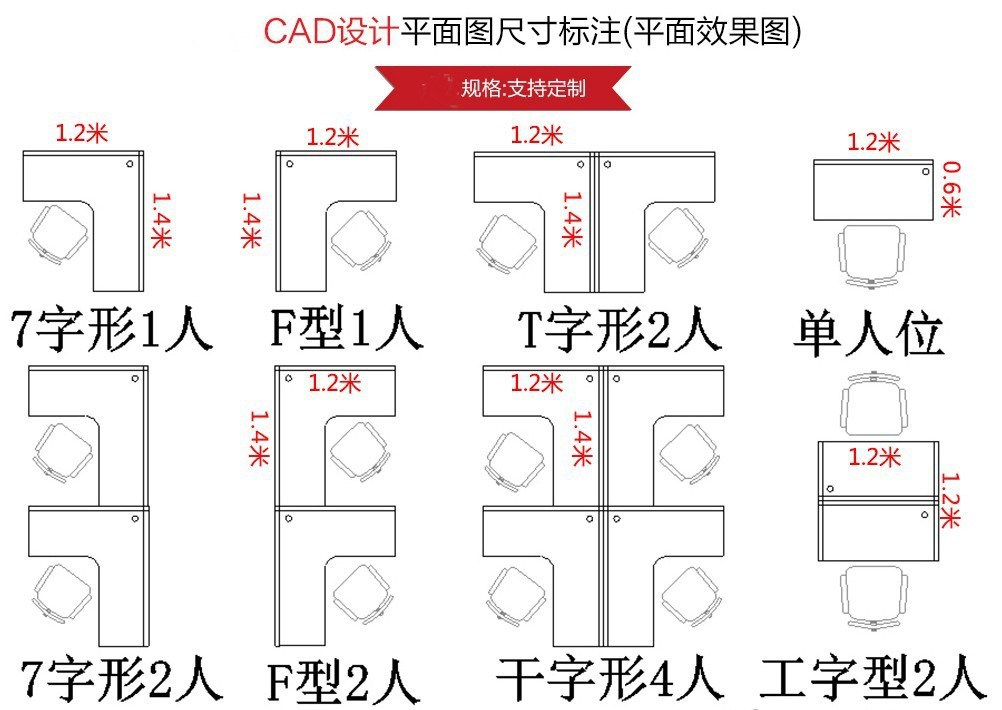 CAD设计平面图尺寸标注(平面效果图)

规格:支持定制

1.2米
1.4米
7字形1人

1.2米
1.4米
F型1人

1.2米
1.4米
T字形2人

1.2米
0.6米
单人位

7字形2人

1.2米
1.4米
F型2人

1.2米
1.4米
干字形4人

1.2米
1.2米
工字型2人