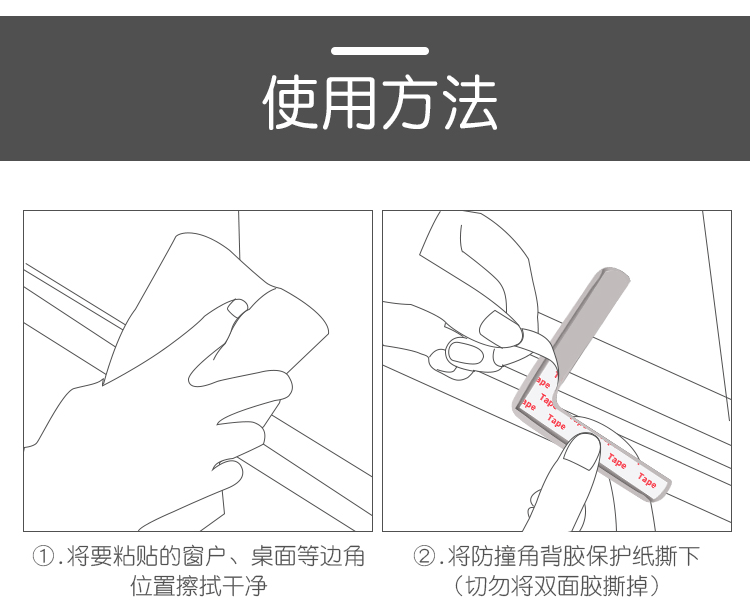 使用方法

Tape Tape Tape Tape Tape Tape

①.将要粘贴的窗户、桌面等边角位置擦拭干净

②.将防撞角背胶保护纸撕下（切勿将双面胶撕掉）