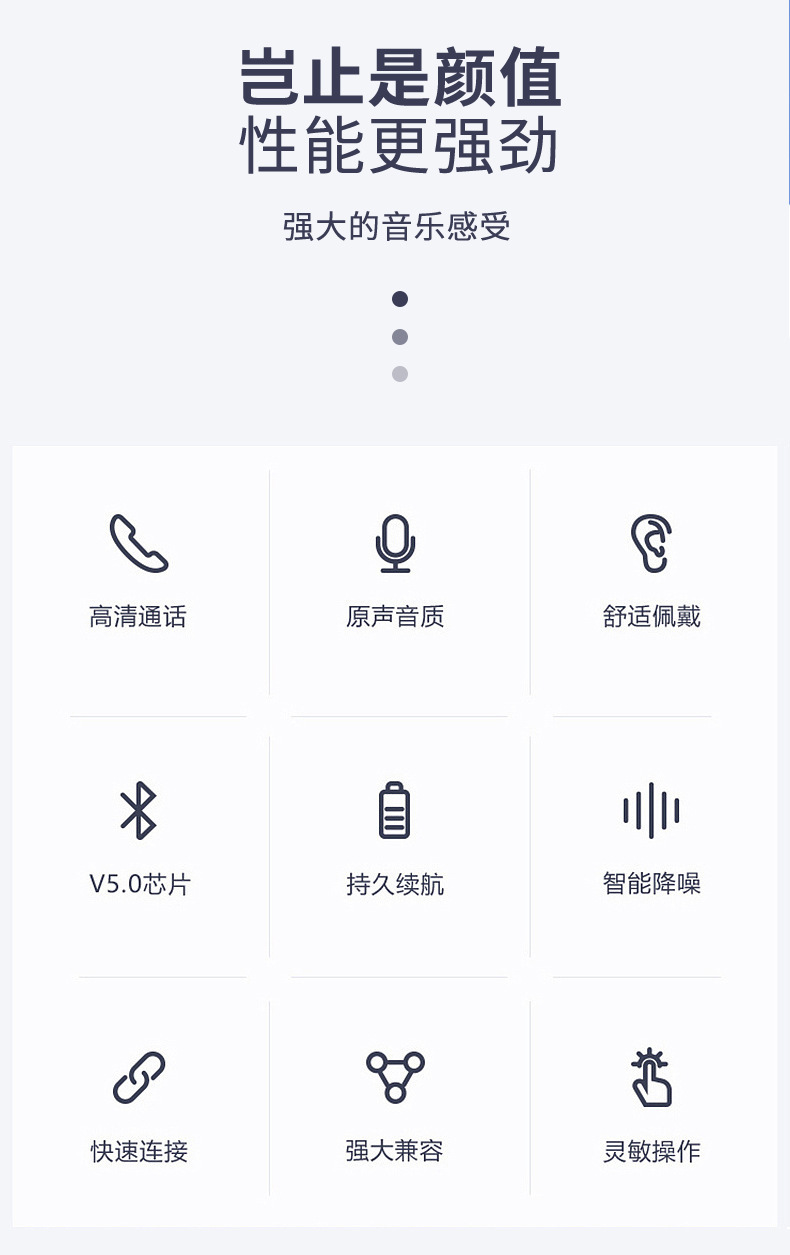 岂止是颜值
性能更强劲

强大的音乐感受

高清通话

原声音质

舒适佩戴

V5.0芯片

持久续航

智能降噪

快速连接

强大兼容

灵敏操作