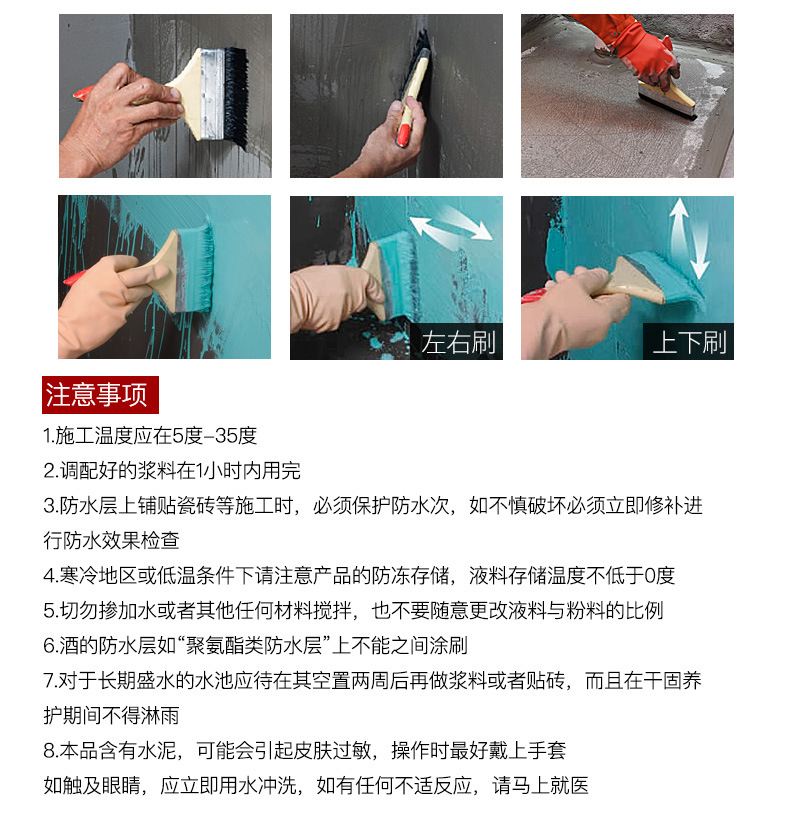 左右刷

上下刷

注意事项

1.施工温度应在5度–35度

2.调配好的浆料在1小时内用完

3.防水层上铺贴瓷砖等施工时，必须保护防水次，如不慎破坏必须立即修补进行防水效果检查

4.寒冷地区或低温条件下请注意产品的防冻存储，液料存储温度不低于0度

5.切勿掺加水或者其他任何材料搅拌，也不要随意更改液料与粉料的比例

6.酒的防水层如“聚氨酯类防水层”上不能之间涂刷

7.对于长期盛水的水池应待在其空置两周后再做浆料或者贴砖，而且在干固养护期间不得淋雨

8.本品含有水泥，可能会引起皮肤过敏，操作时最好戴上手套
如触及眼睛，应立即用水冲洗，如有任何不适反应，请马上就医