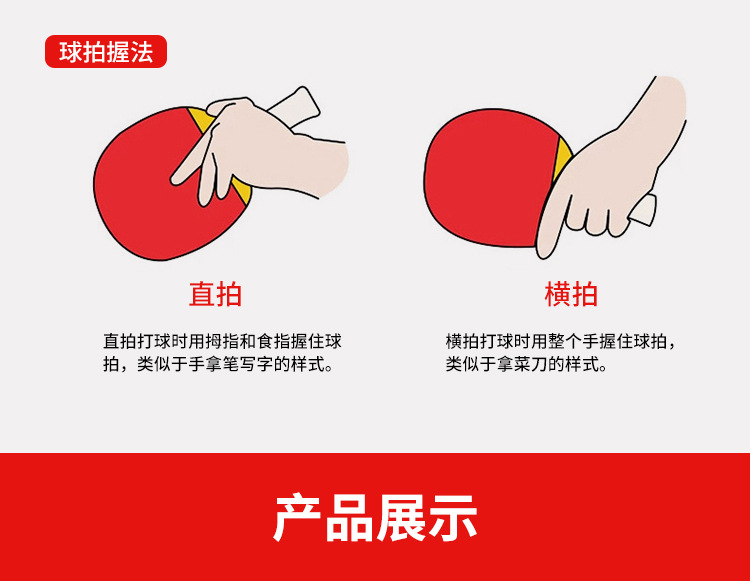 球拍握法

直拍

直拍打球时用拇指和食指握住球拍，类似于手拿笔写字的样式。

横拍

横拍打球时用整个手握住球拍，类似于拿菜刀的样式。

产品展示