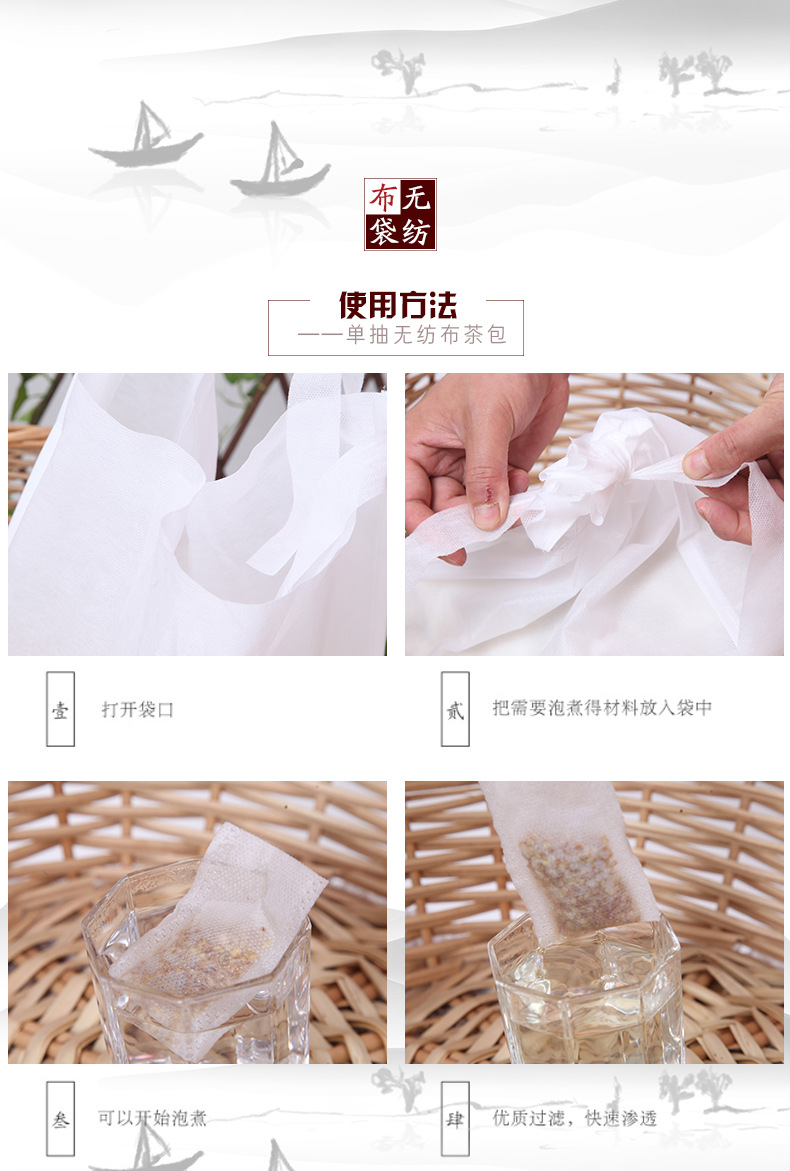 无纺布袋

使用方法

——单抽无纺布茶包

壹 打开袋口

贰 把需要泡煮得材料放入袋中

叁 可以开始泡煮

肆 优质过滤，快速渗透