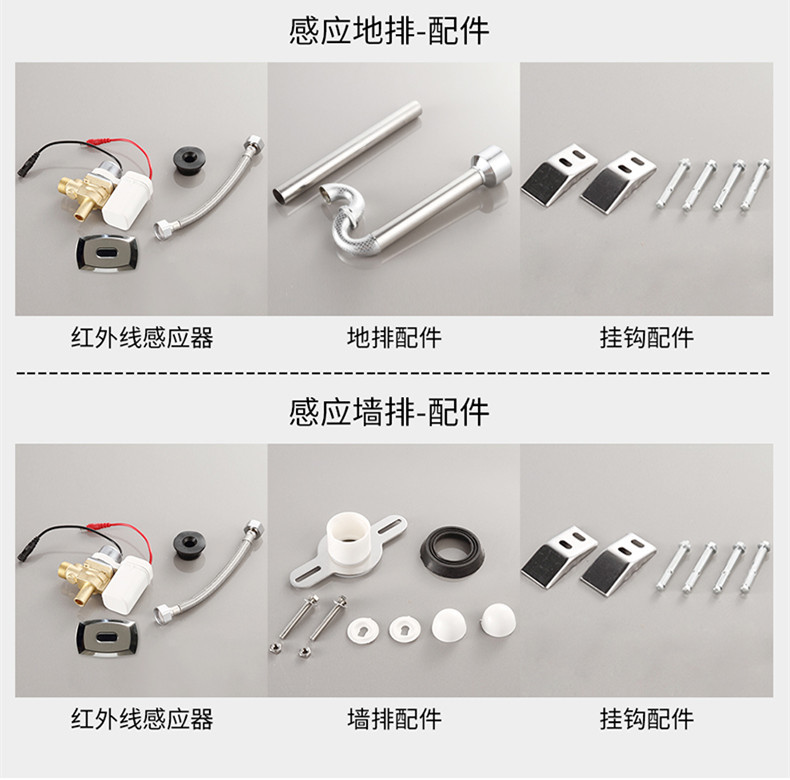 感应地排-配件

红外线感应器

地排配件

挂钩配件

感应墙排-配件

红外线感应器

墙排配件

挂钩配件